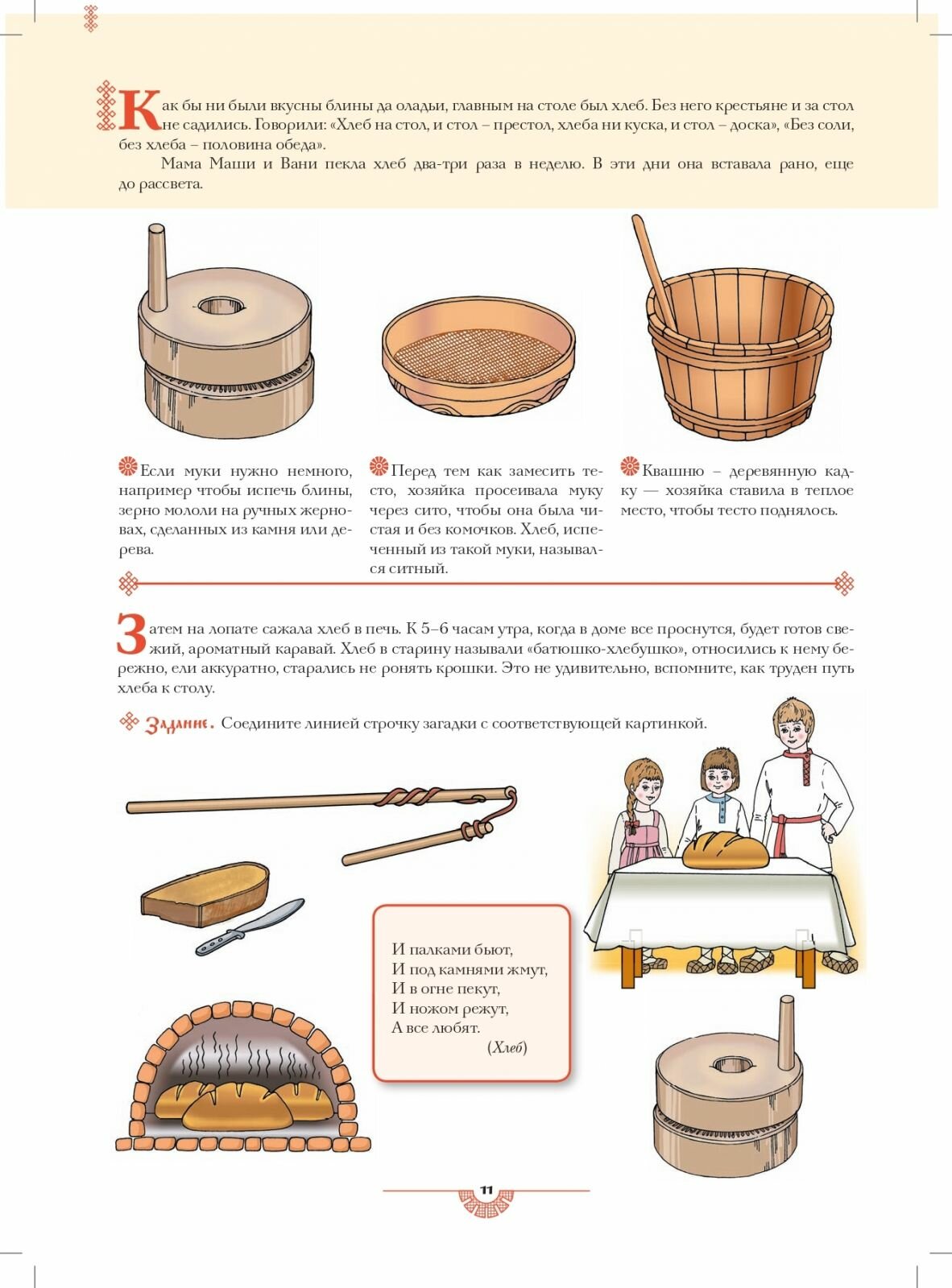 Как бы ни были вкусны блины да оладьи, главным на столе был хлеб. Без него крестьяне и за стол не садились. Говорили: «Хлеб на стол, и стол – престол, хлеба ни куска, и стол – доска», «Без соли, без хлеба – половина обеда».

Мама Маши и Вани пекла хлеб два-три раза в неделю. В эти дни она вставала рано, еще до рассвета.

Если муки нужно немного, например чтобы испечь блины, зерно мололи на ручных жерновах, сделанных из камня или дерева.

Перед тем как замесить тесто, хозяйка просеивала муку через сито, чтобы она была чистая и без комочков. Хлеб, испеченный из такой муки, назывался ситный.

Квашню – деревянную кадку — хозяйка ставила в теплое место, чтобы тесто поднялось.

Затем на лопате сажала хлеб в печь. К 5–6 часам утра, когда в доме все проснутся, будет готов свежий, ароматный каравай. Хлеб в старину называли «батюшко-хлебушко», относились к нему бережно, ели аккуратно, старались не ронять крошки. Это не удивительно, вспомните, как труден путь хлеба к столу.

Задание. Соедините линией строчку загадки с соответствующей картинкой.

И палками бьют,
И под камнями жмут,
И в огне пекут,
И ножом режут,
А все любят.
(Хлеб)

11