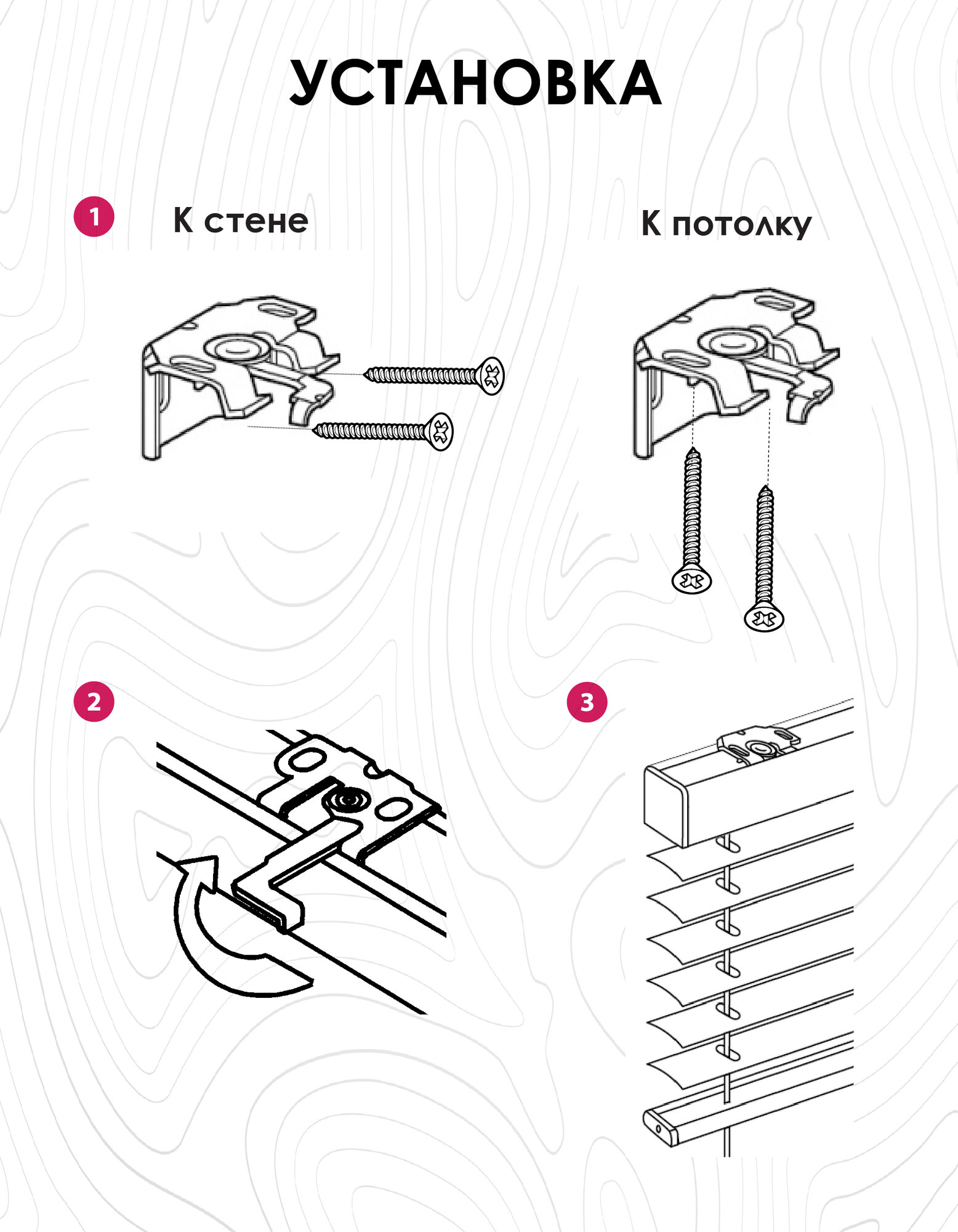 УСТАНОВКА

1

К стене

К потолку

2

3