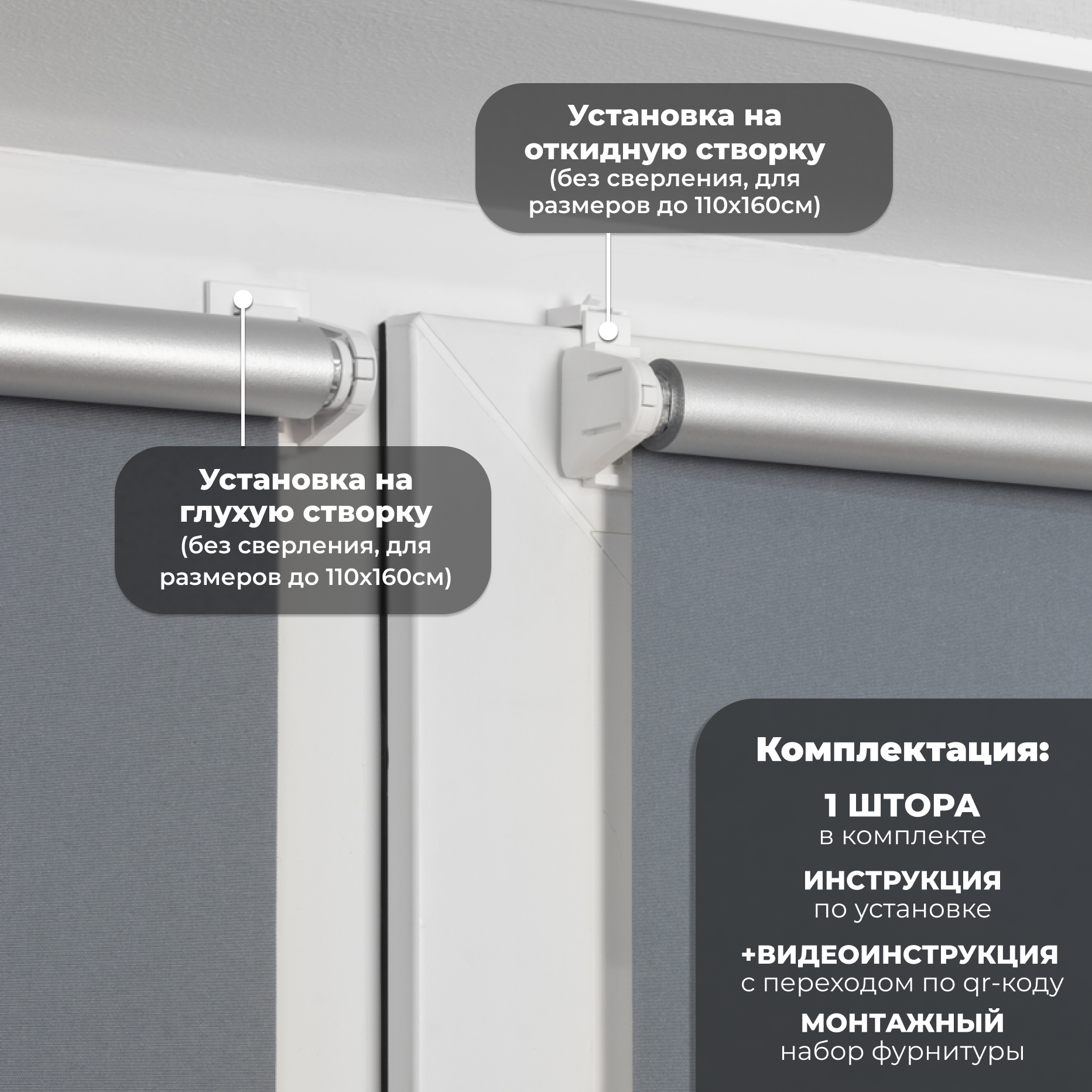 Установка на откидную створку
(без сверления, для размеров до 110х160см)

Установка на глухую створку
(без сверления, для размеров до 110х160см)

Комплектация:

1 ШТОРА
в комплекте

ИНСТРУКЦИЯ
по установке

+ВИДЕОИНСТРУКЦИЯ
с переходом по qr-коду

МОНТАЖНЫЙ
набор фурнитуры