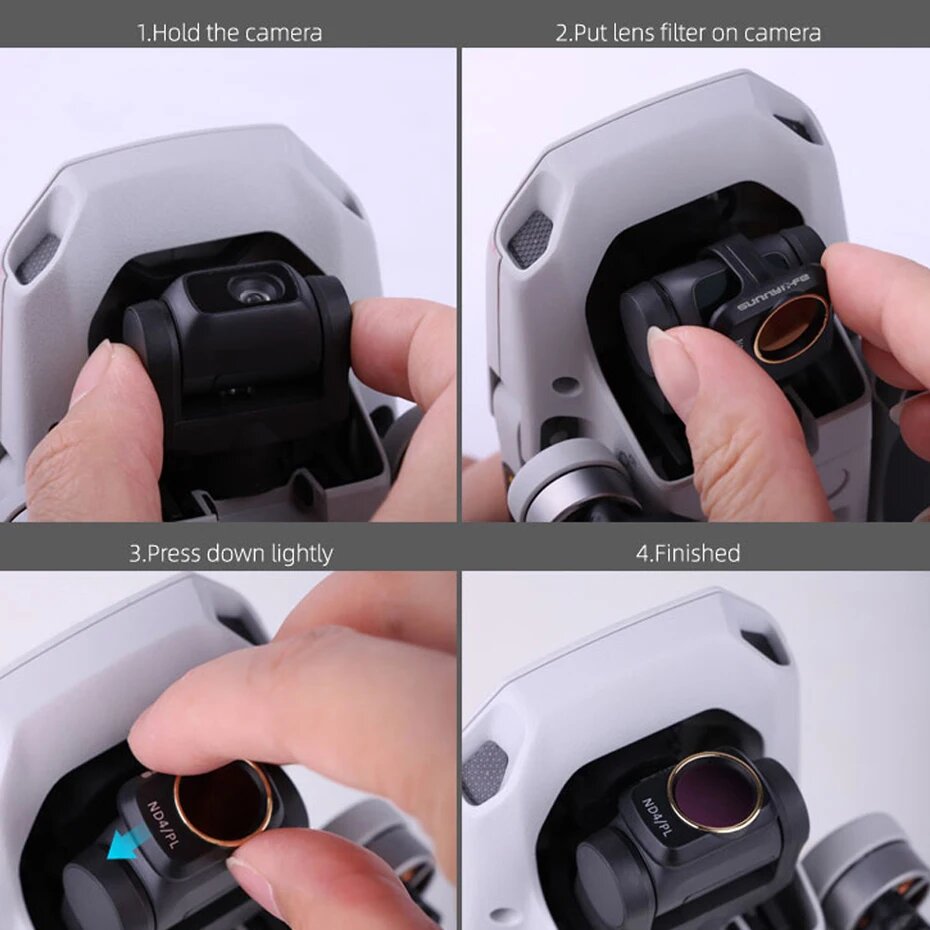 1.Hold the camera

2.Put lens filter on camera

SUNNYLIFE

3.Press down lightly

ND4/PL

4.Finished

ND4/PL