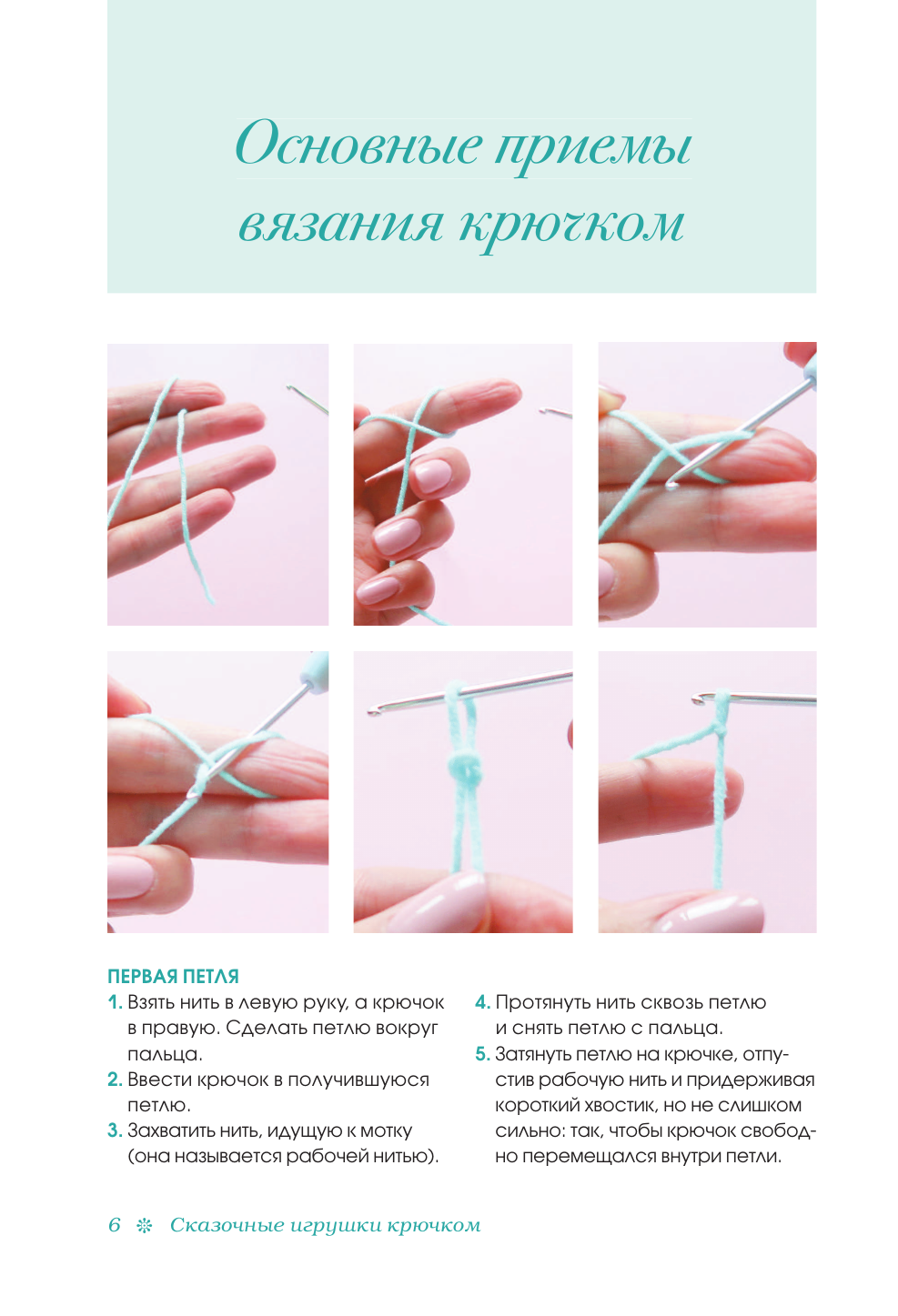 Основные приемы вязания крючком

ПЕРВАЯ ПЕТЛЯ

1. Взять нить в левую руку, а крючок в правую. Сделать петлю вокруг пальца.
2. Ввести крючок в получившуюся петлю.
3. Захватить нить, идущую к мотку (она называется рабочей нитью).

4. Протянуть нить сквозь петлю и снять петлю с пальца.
5. Затянуть петлю на крючке, отпустив рабочую нить и придерживая короткий хвостик, но не слишком сильно: так, чтобы крючок свободно перемещался внутри петли.

6 ❊ Сказочные игрушки крючком