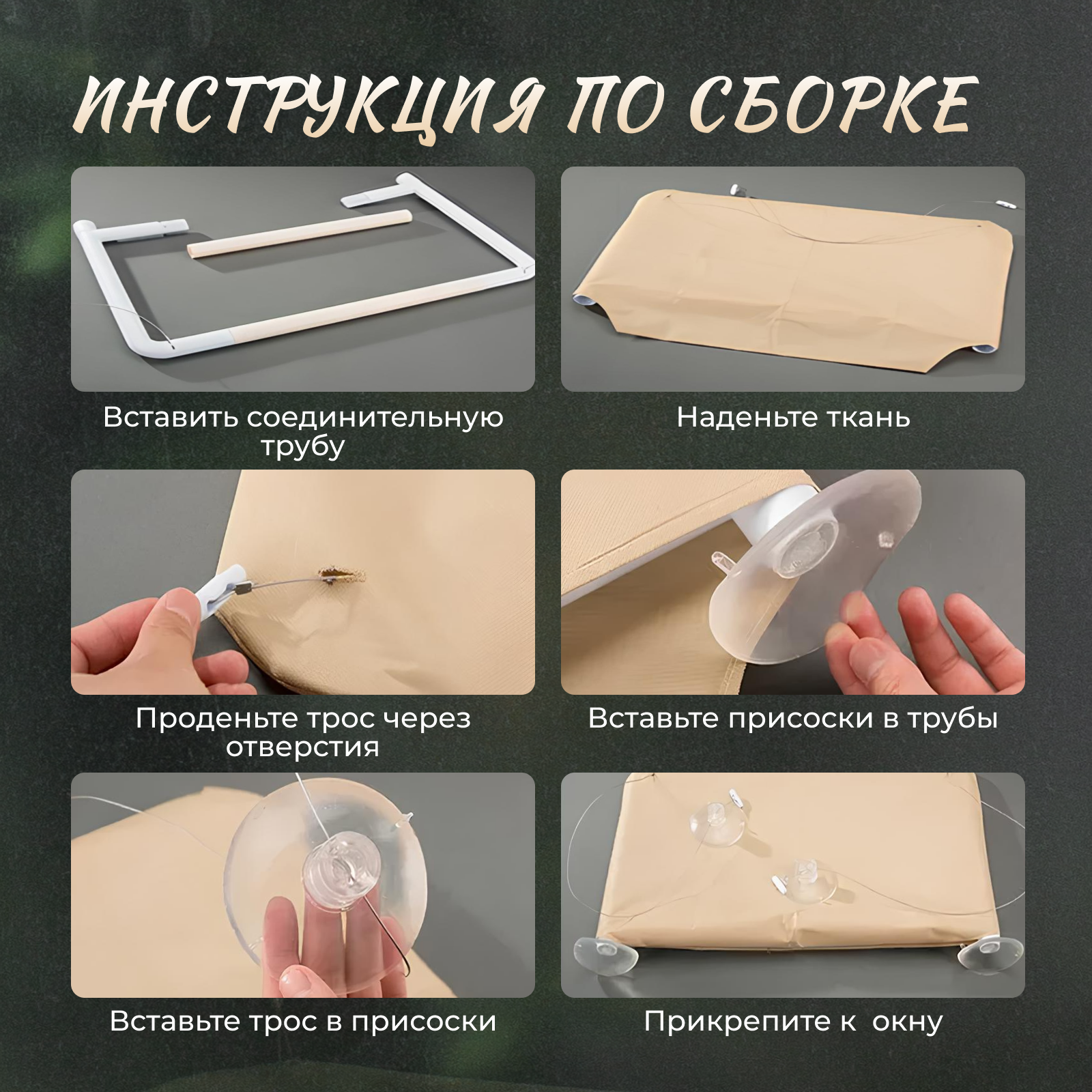 ИНСТРУКЦИЯ ПО СБОРКЕ

Вставить соединительную трубу

Наденьте ткань

Проденьте трос через отверстия

Вставьте присоски в трубы

Вставьте трос в присоски

Прикрепите к окну