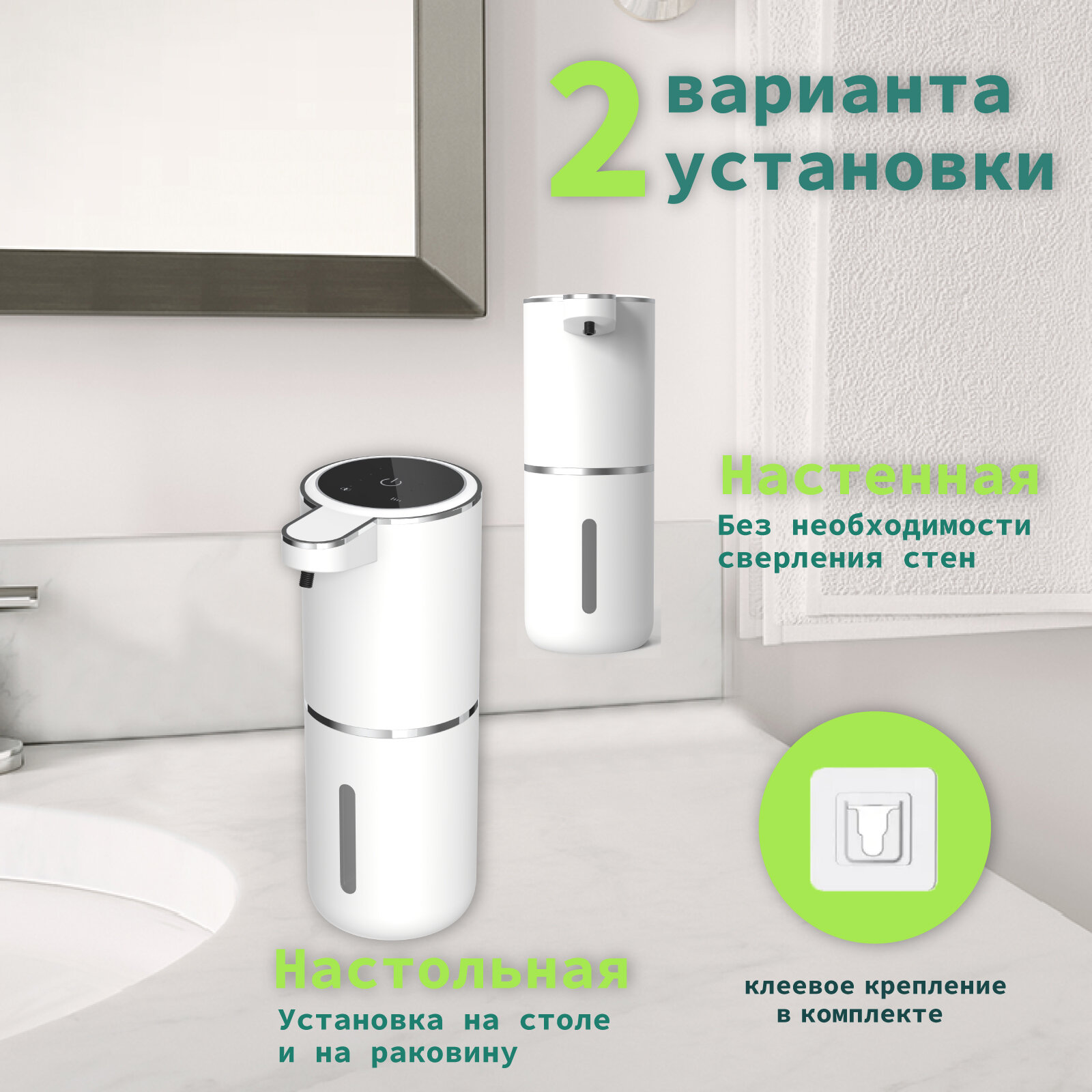 2 варианта установки

Настенная
Без необходимости сверления стен

Настольная
Установка на столе и на раковину

клеевое крепление в комплекте