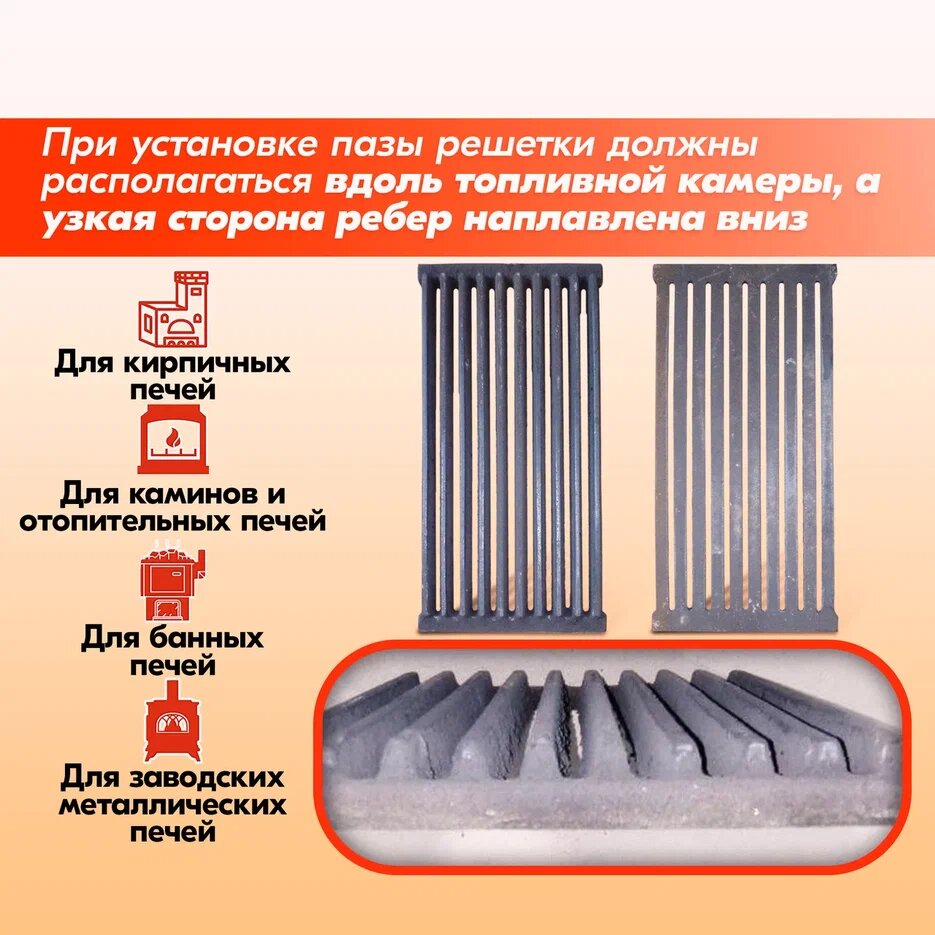 При установке пазы решетки должны располагаться вдоль топливной камеры, а узкая сторона ребер наплавлена вниз

Для кирпичных печей

Для каминов и отопительных печей

Для банных печей

Для заводских металлических печей