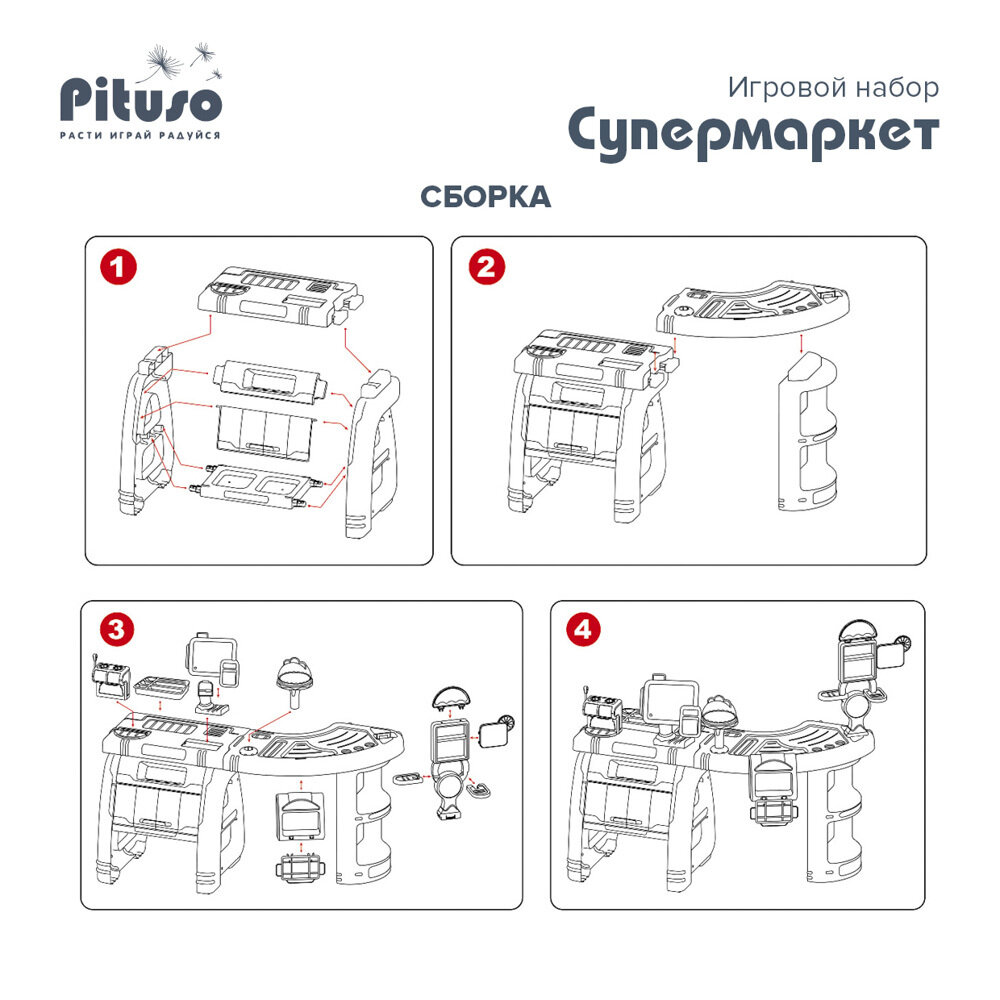 Pituso
РАСТИ ИГРАЙ РАДУЙСЯ

Игровой набор
Супермаркет

СБОРКА

1

2

3

4