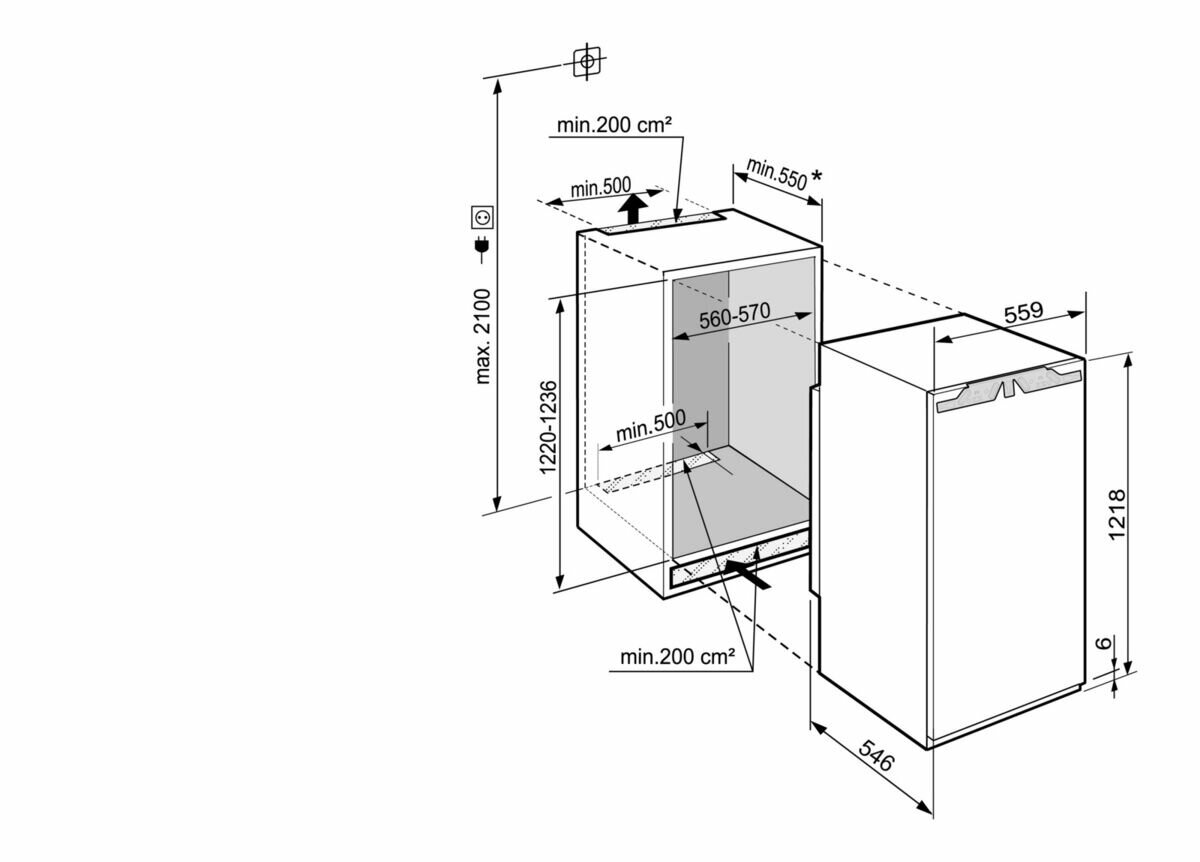 min.200 cm²
min.500
min.550 *
max. 2100
560-570
559
1220-1236
min.500
1218
6
min.200 cm²
546