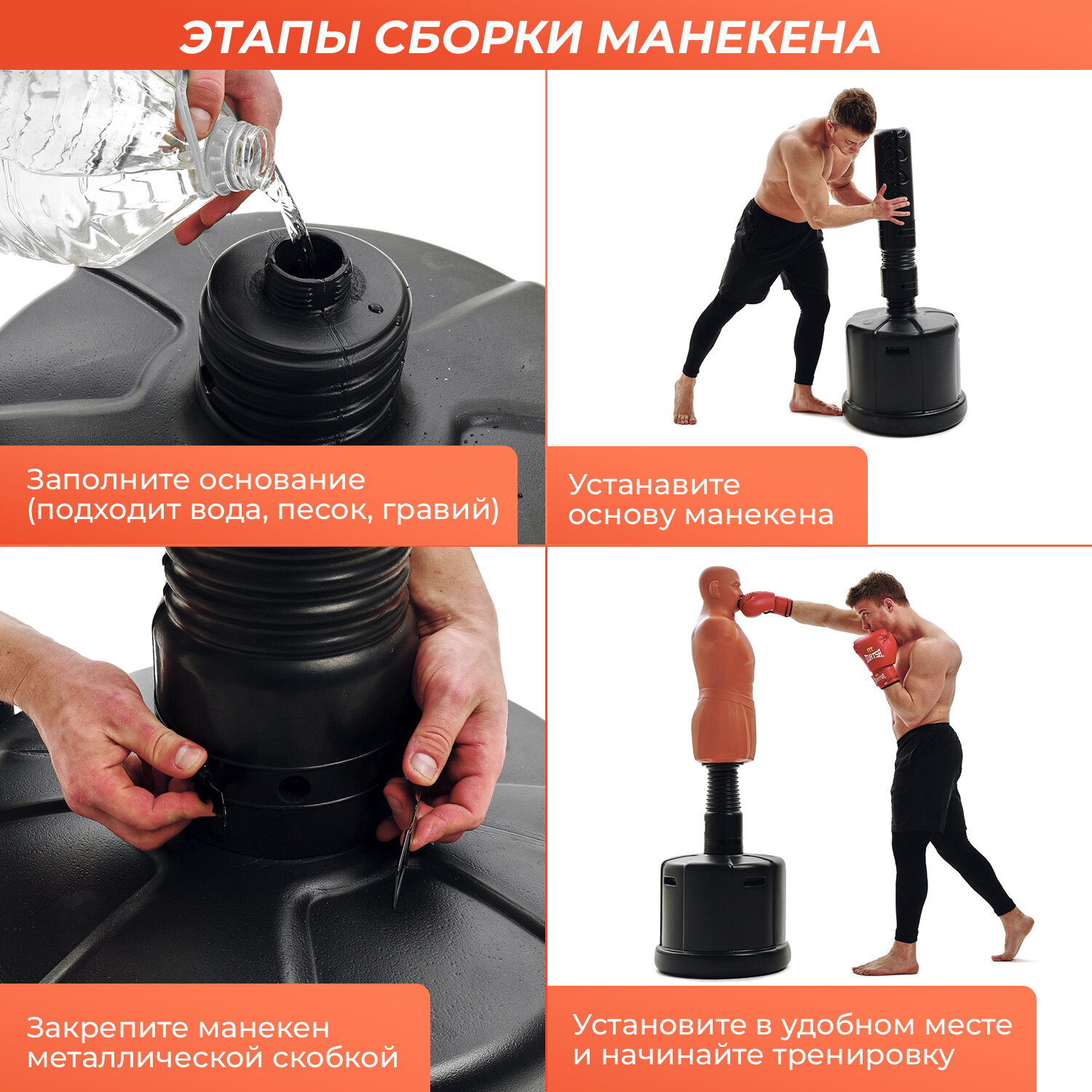 ЭТАПЫ СБОРКИ МАНЕКЕНА

Заполните основание (подходит вода, песок, гравий)

Устанавите основу манекена

Закрепите манекен металлической скобкой

Установите в удобном месте и начинайте тренировку