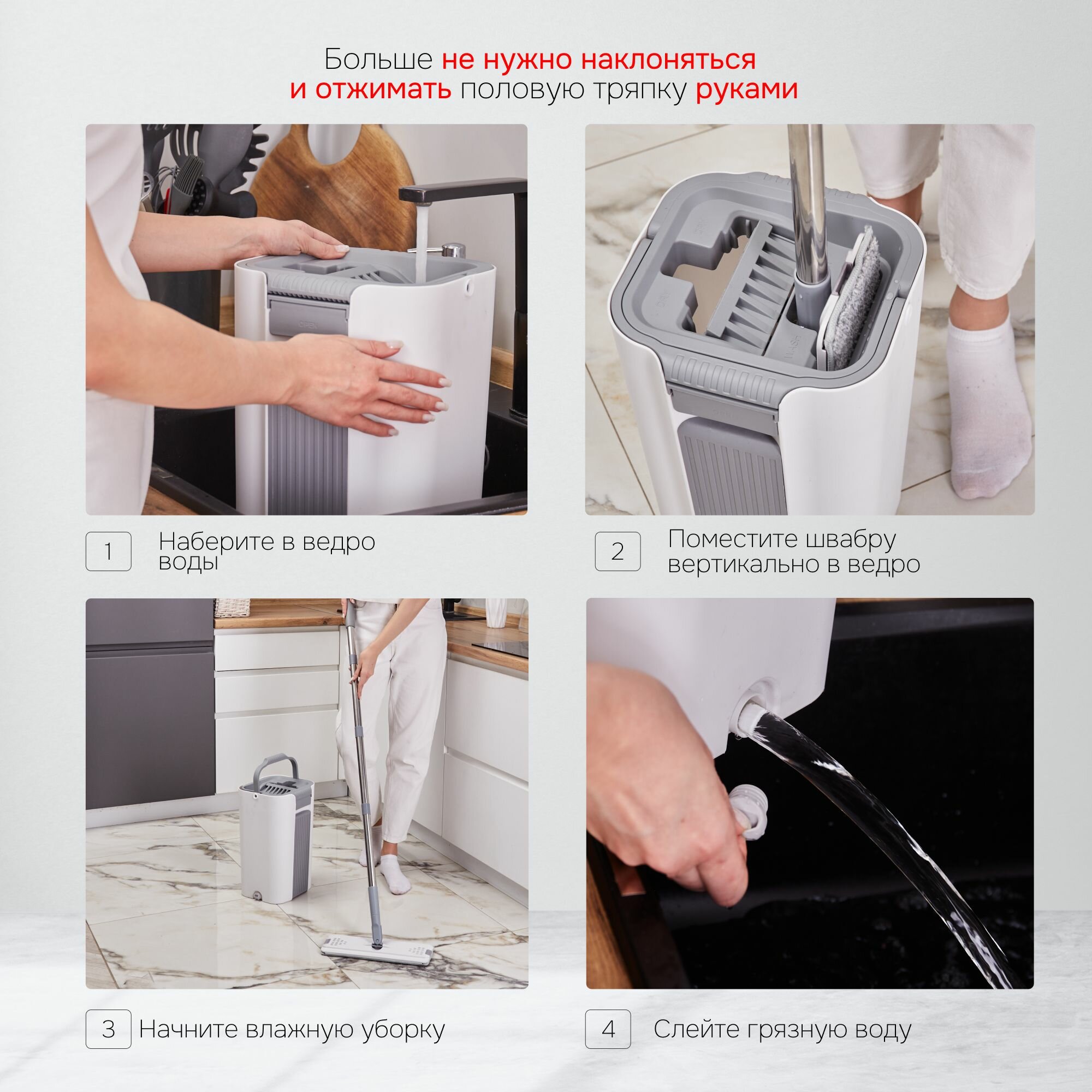 Больше не нужно наклоняться и отжимать половую тряпку руками

OPEN

1 Наберите в ведро воды

WASH

2 Поместите швабру вертикально в ведро

3 Начните влажную уборку

4 Слейте грязную воду