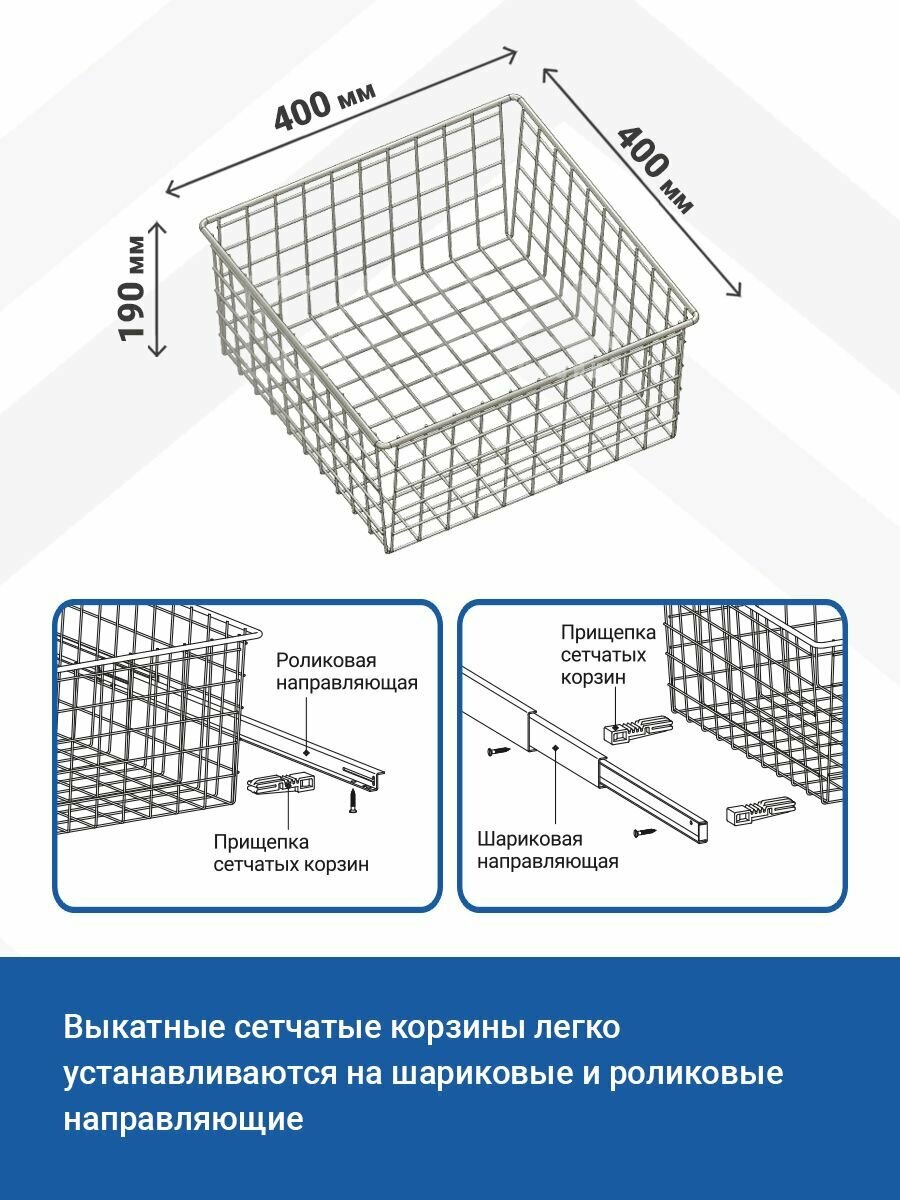 400 мм

400 мм

190 мм

Роликовая направляющая

Прищепка сетчатых корзин

Прищепка сетчатых корзин

Шариковая направляющая

Выкатные сетчатые корзины легко устанавливаются на шариковые и роликовые направляющие