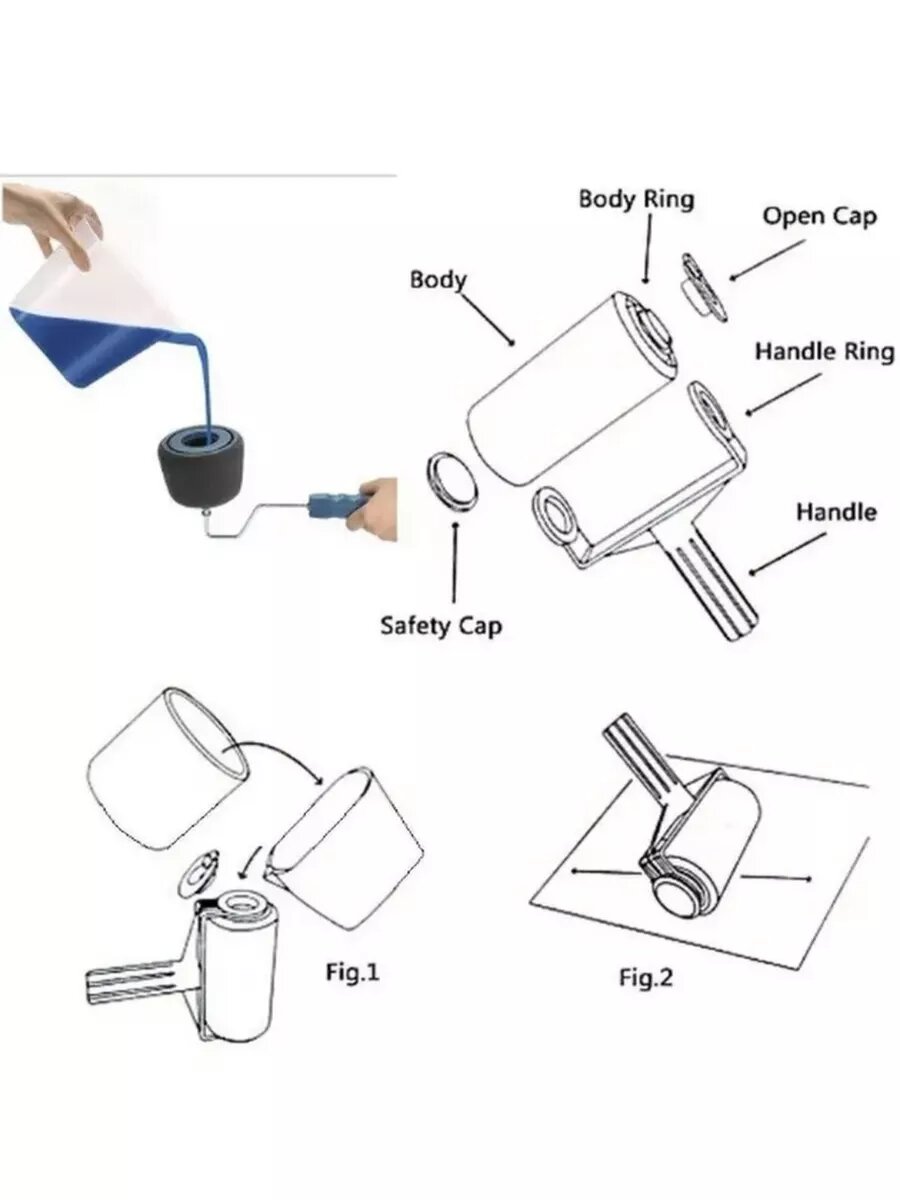 Body Ring

Open Cap

Body

Handle Ring

Handle

Safety Cap

Fig.1

Fig.2