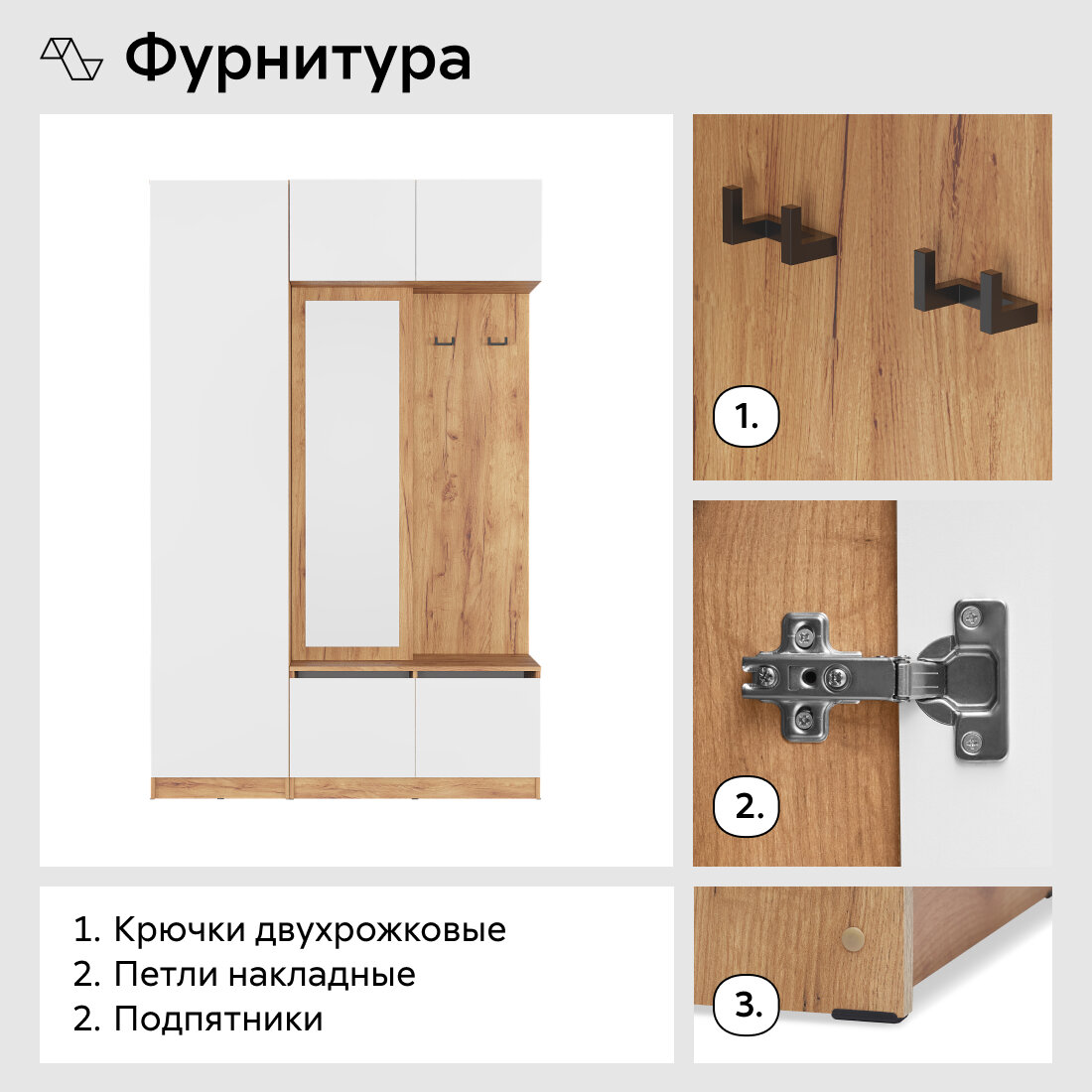 Фурнитура

1.

2.

3.

1. Крючки двухрожковые
2. Петли накладные
2. Подпятники