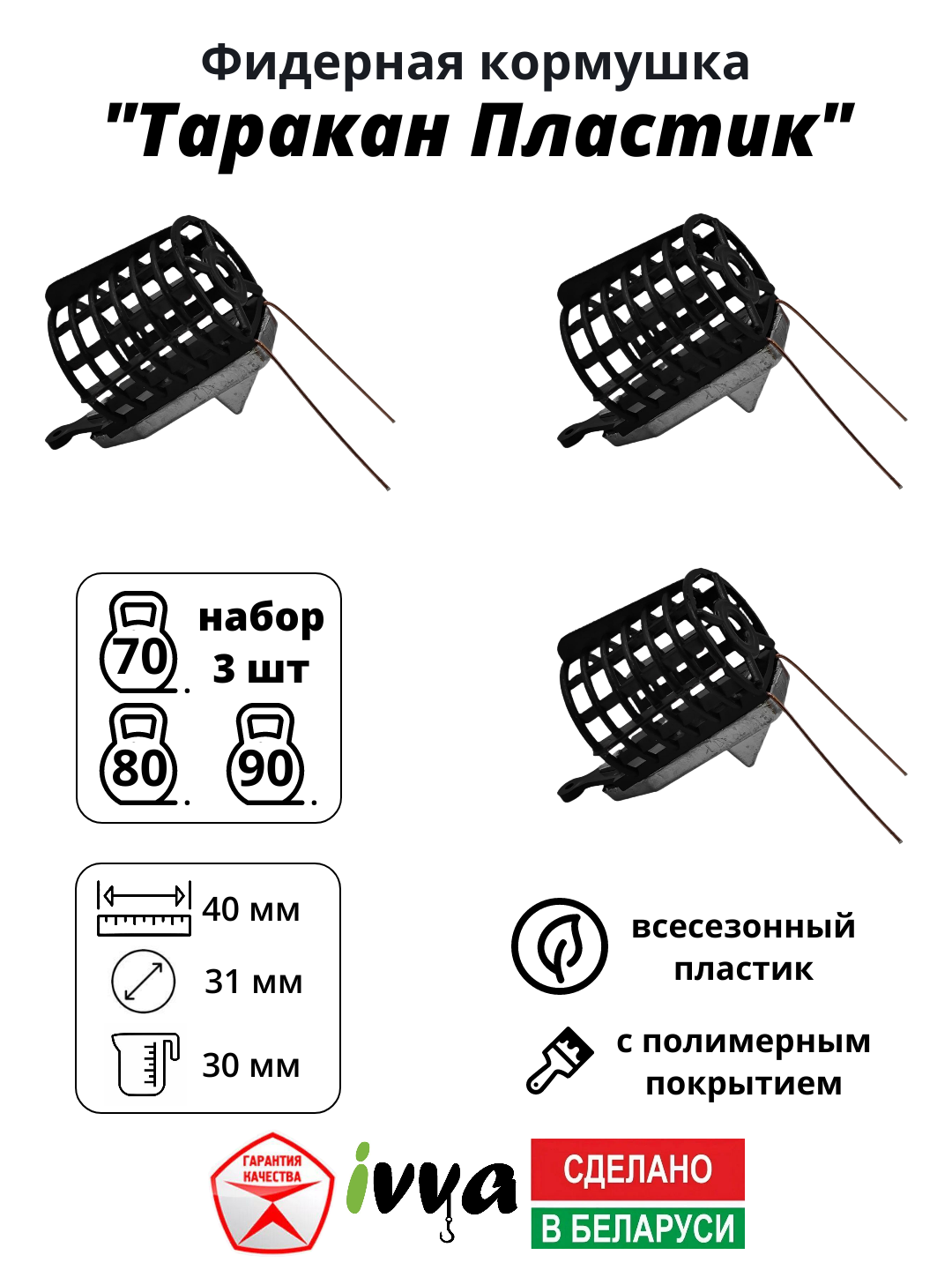 Фидерная кормушка
"Таракан Пластик"

70 набор 3 шт
80 90

40 мм
31 мм
30 мм

всесезонный пластик

с полимерным покрытием

ГАРАНТИЯ КАЧЕСТВА

ivva

СДЕЛАНО
В БЕЛАРУСИ