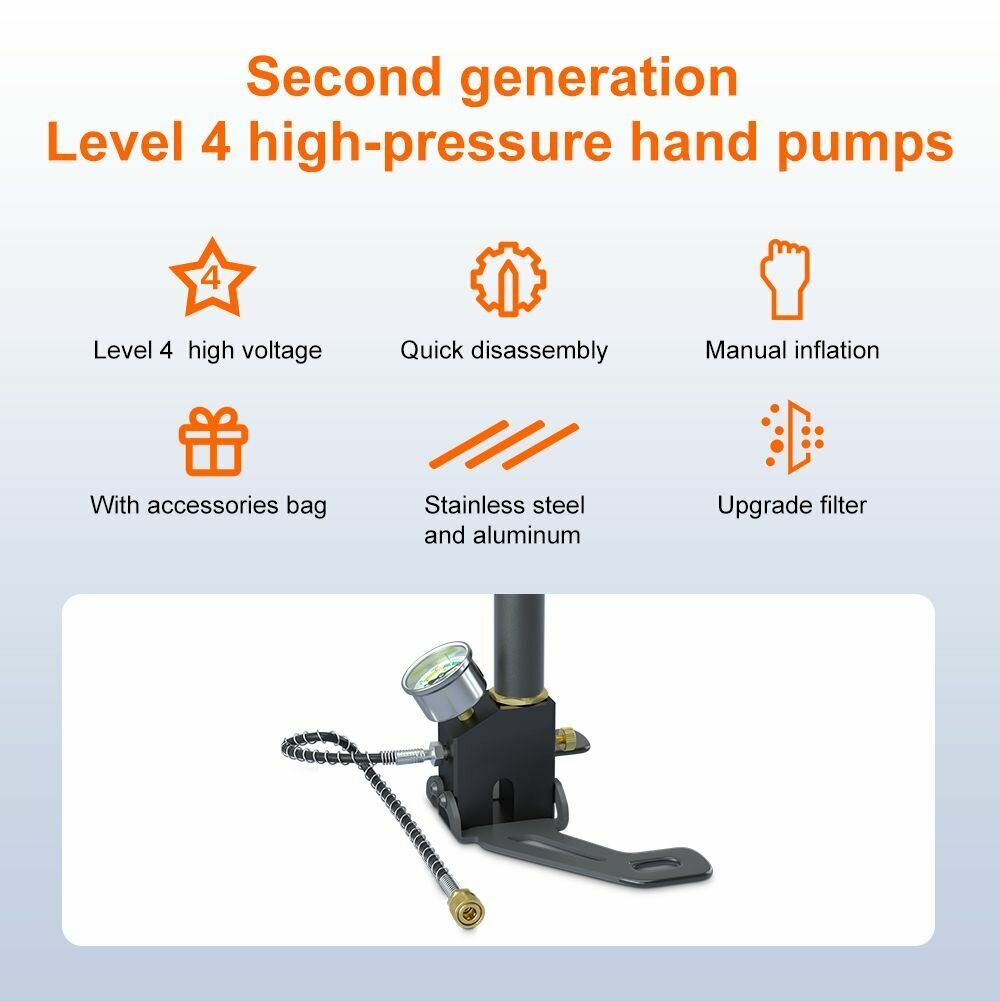 Second generation
Level 4 high-pressure hand pumps

4

Level 4 high voltage

Quick disassembly

Manual inflation

With accessories bag

Stainless steel and aluminum

Upgrade filter