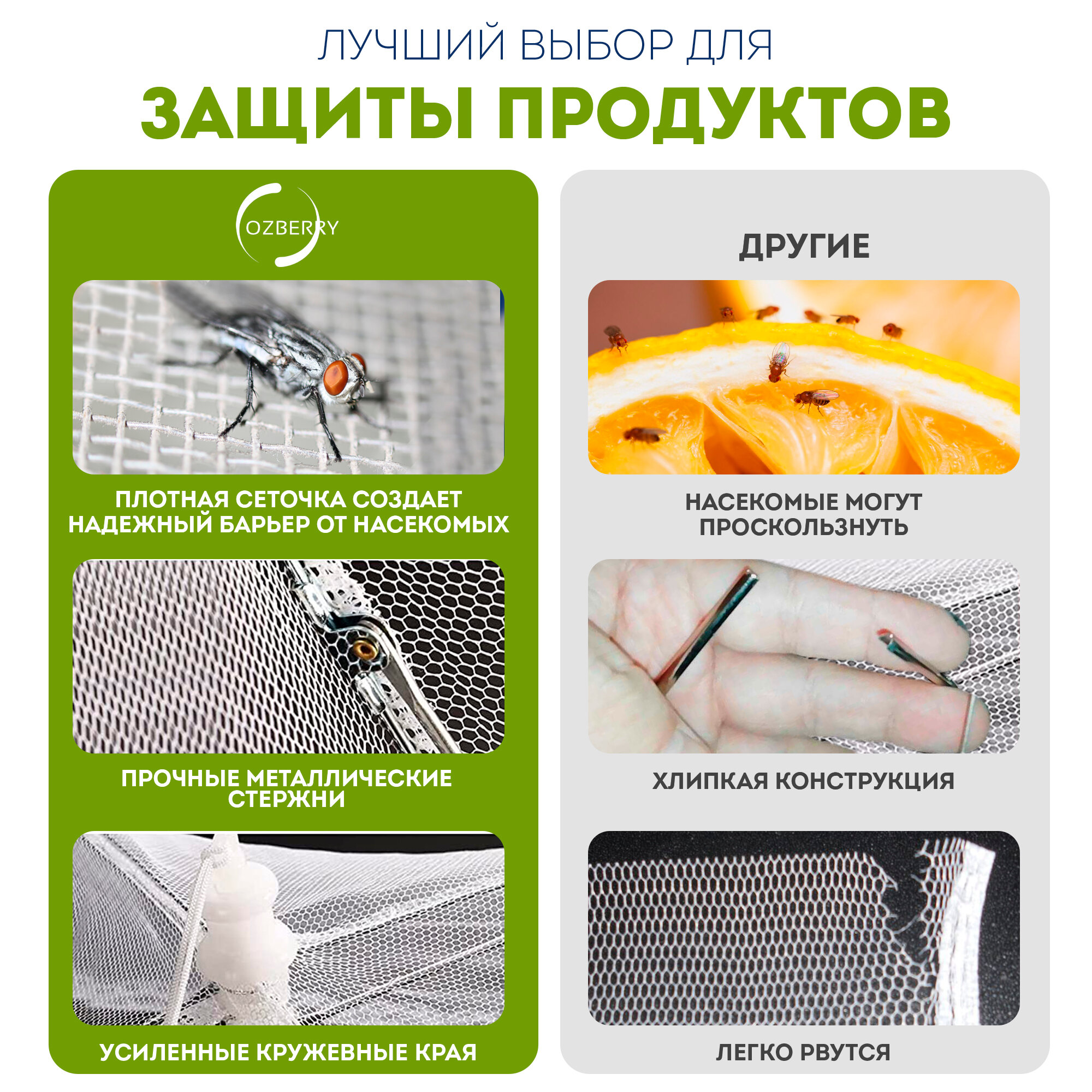 ЛУЧШИЙ ВЫБОР ДЛЯ
ЗАЩИТЫ ПРОДУКТОВ

OZBERRY

ПЛОТНАЯ СЕТОЧКА СОЗДАЕТ НАДЕЖНЫЙ БАРЬЕР ОТ НАСЕКОМЫХ

ПРОЧНЫЕ МЕТАЛЛИЧЕСКИЕ СТЕРЖНИ

УСИЛЕННЫЕ КРУЖЕВНЫЕ КРАЯ

ДРУГИЕ

НАСЕКОМЫЕ МОГУТ ПРОСКОЛЬЗНУТЬ

ХЛИПКАЯ КОНСТРУКЦИЯ

ЛЕГКО РВУТСЯ