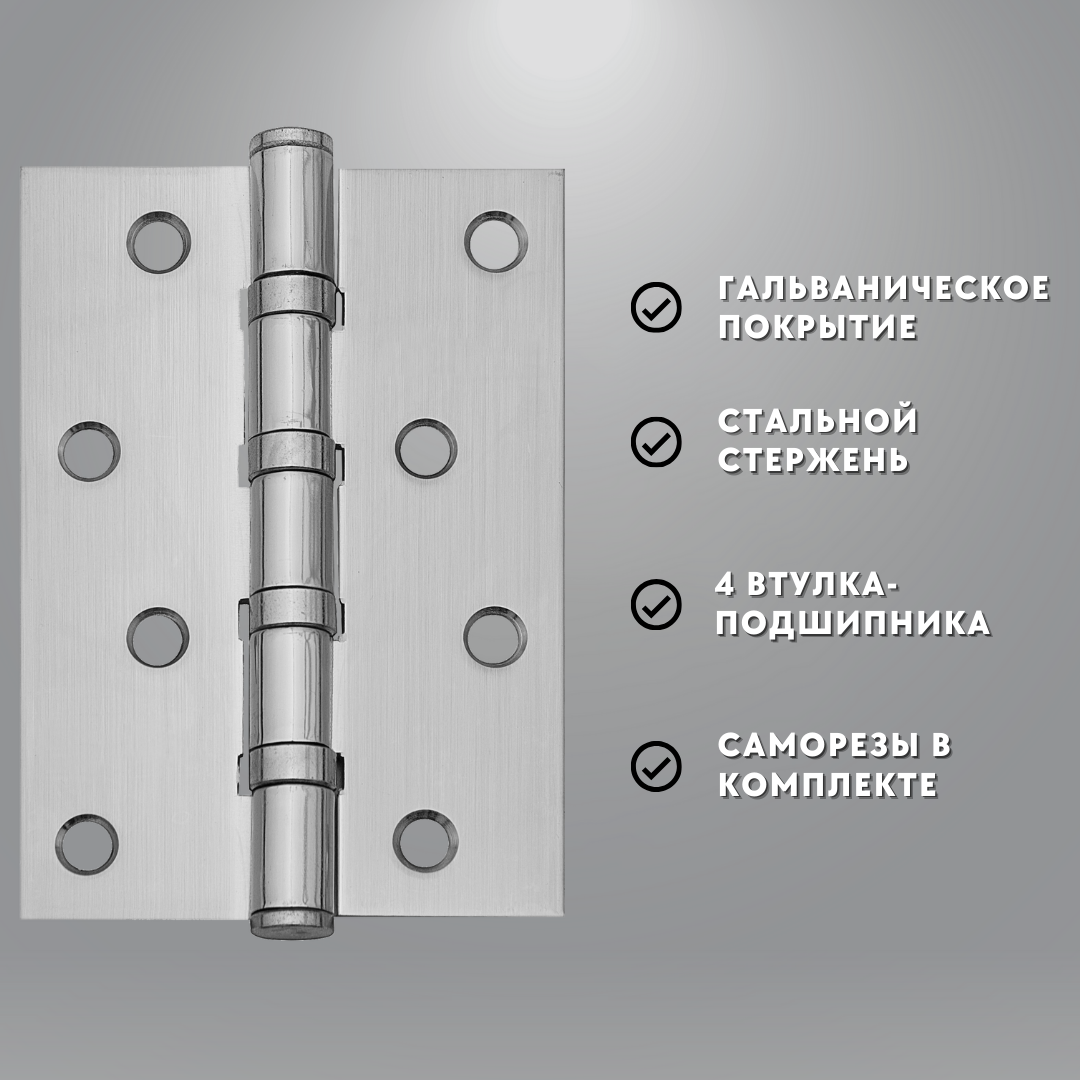 ГАЛЬВАНИЧЕСКОЕ ПОКРЫТИЕ

СТАЛЬНОЙ СТЕРЖЕНЬ

4 ВТУЛКА-ПОДШИПНИКА

САМОРЕЗЫ В КОМПЛЕКТЕ