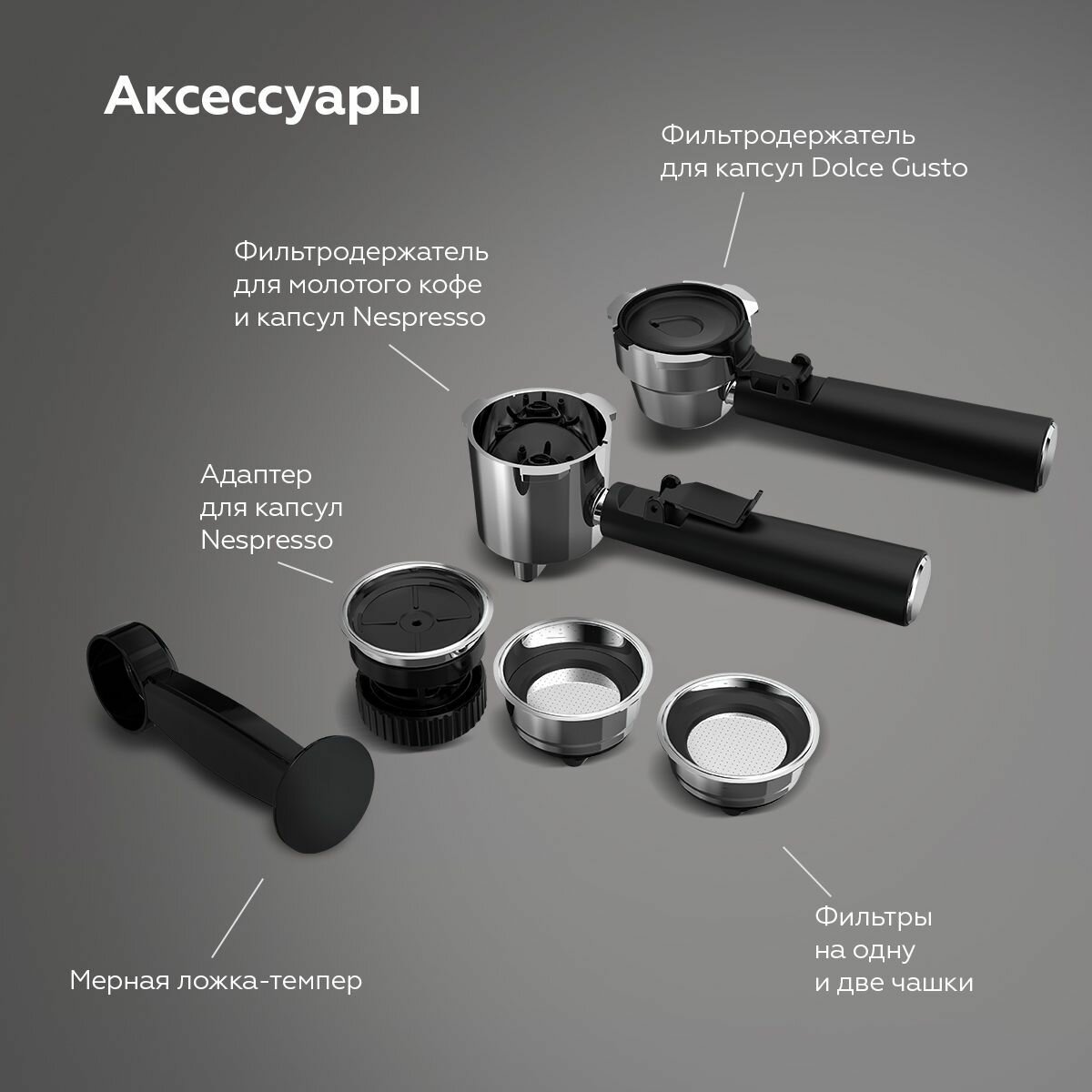 Аксессуары

Фильтродержатель для капсул Dolce Gusto

Фильтродержатель для молотого кофе и капсул Nespresso

Адаптер для капсул Nespresso

Мерная ложка-темпер

Фильтры на одну и две чашки