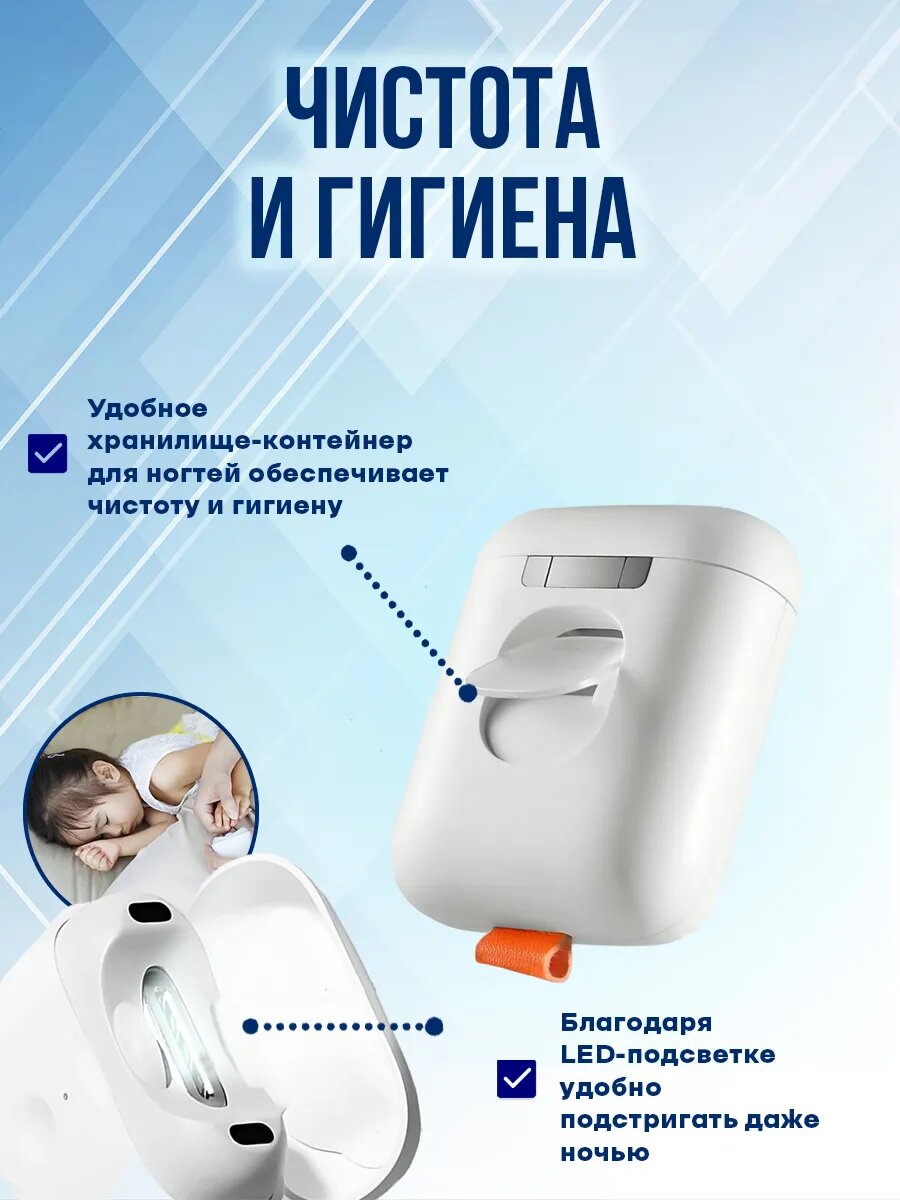 ЧИСТОТА И ГИГИЕНА

Удобное хранилище-контейнер для ногтей обеспечивает чистоту и гигиену

Благодаря LED-подсветке удобно подстригать даже ночью