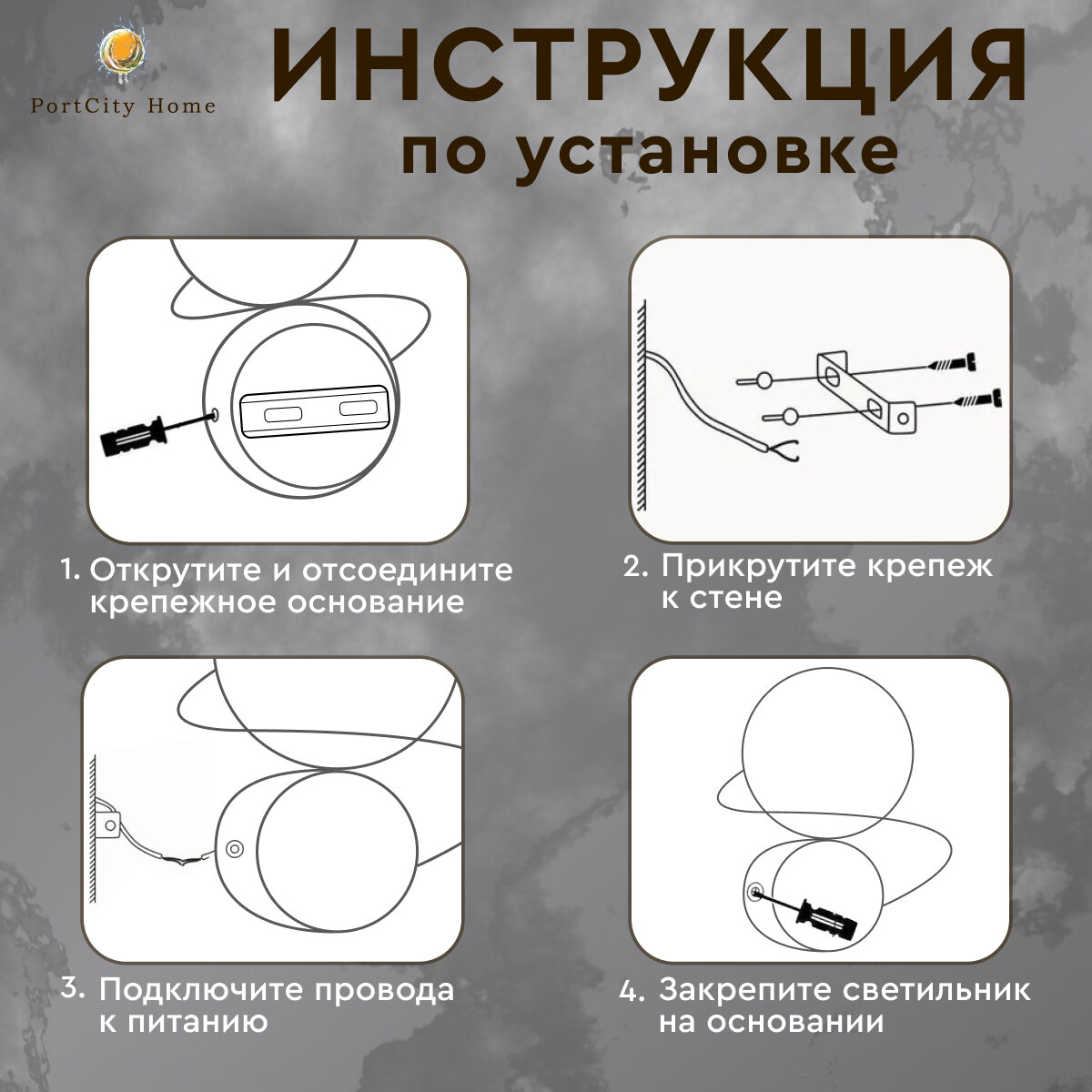 PortCity Home

ИНСТРУКЦИЯ
по установке

1. Открутите и отсоедините крепежное основание

2. Прикрутите крепеж к стене

3. Подключите провода к питанию

4. Закрепите светильник на основании