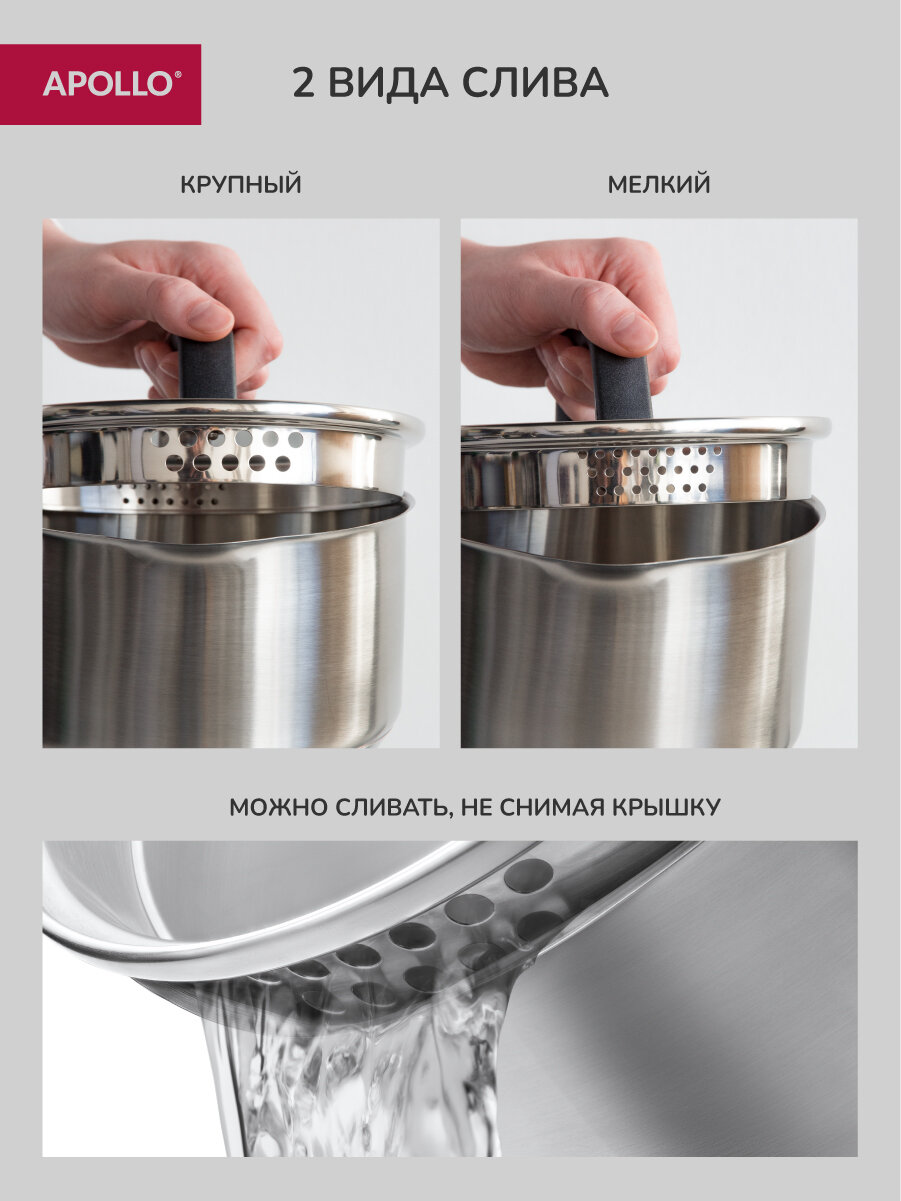 APOLLO®

2 ВИДА СЛИВА

КРУПНЫЙ

МЕЛКИЙ

МОЖНО СЛИВАТЬ, НЕ СНИМАЯ КРЫШКУ