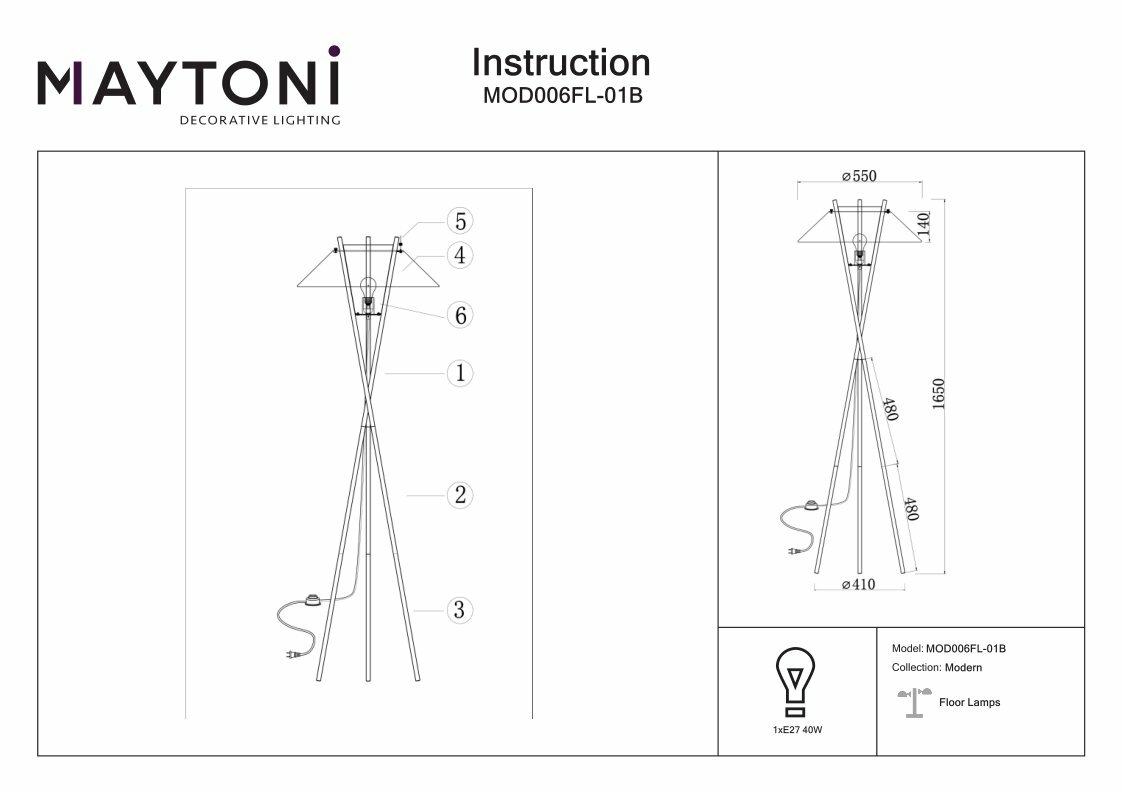 MAYTONI
DECORATIVE LIGHTING

Instruction
MOD006FL-01B

5
4
6
1
2
3

⌀550
140
1650
480
480
⌀410

1xE27 40W

Model: MOD006FL-01B
Collection: Modern
Floor Lamps