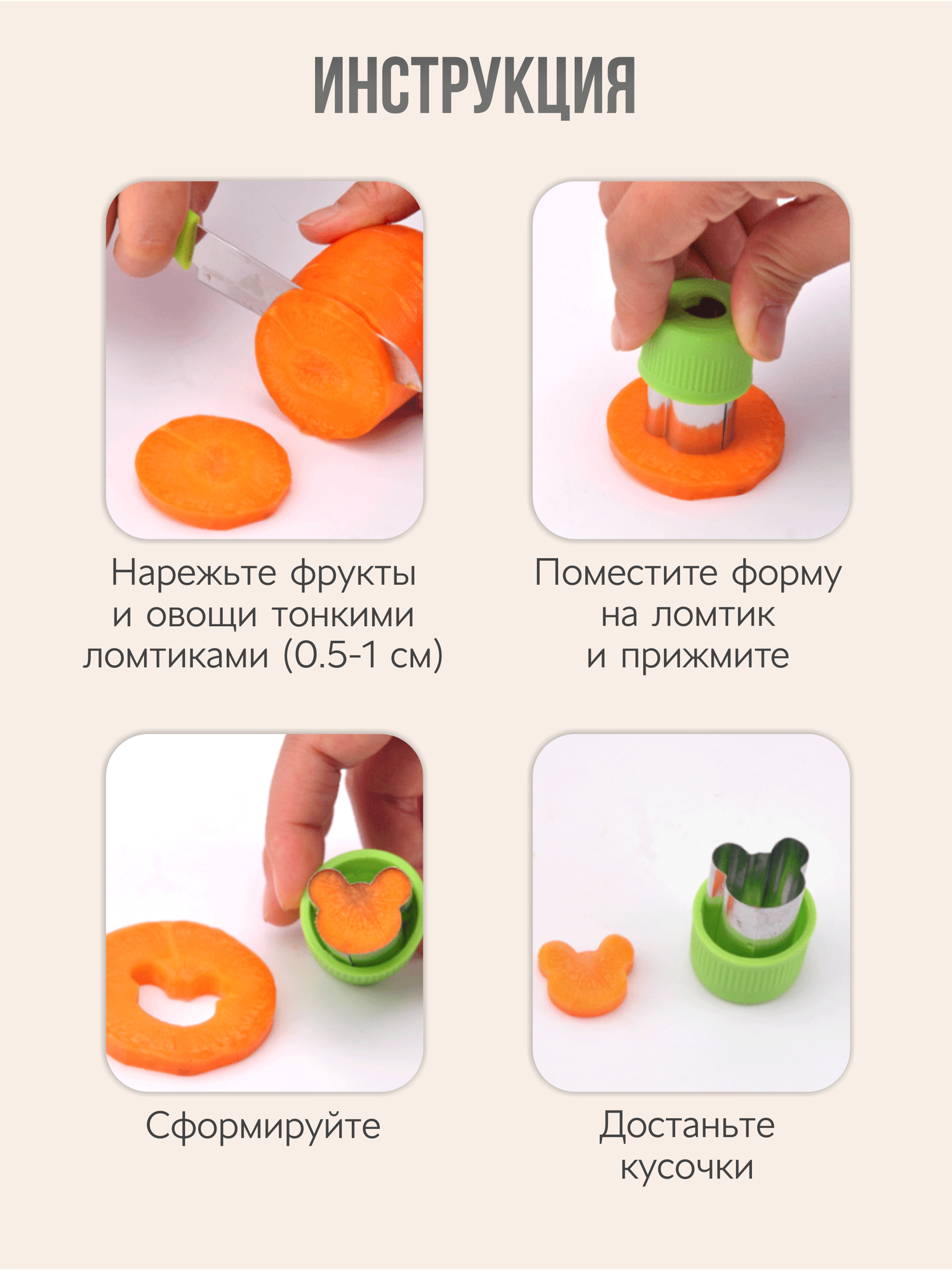 ИНСТРУКЦИЯ

Нарежьте фрукты и овощи тонкими ломтиками (0.5-1 см)

Поместите форму на ломтик и прижмите

Сформируйте

Достаньте кусочки