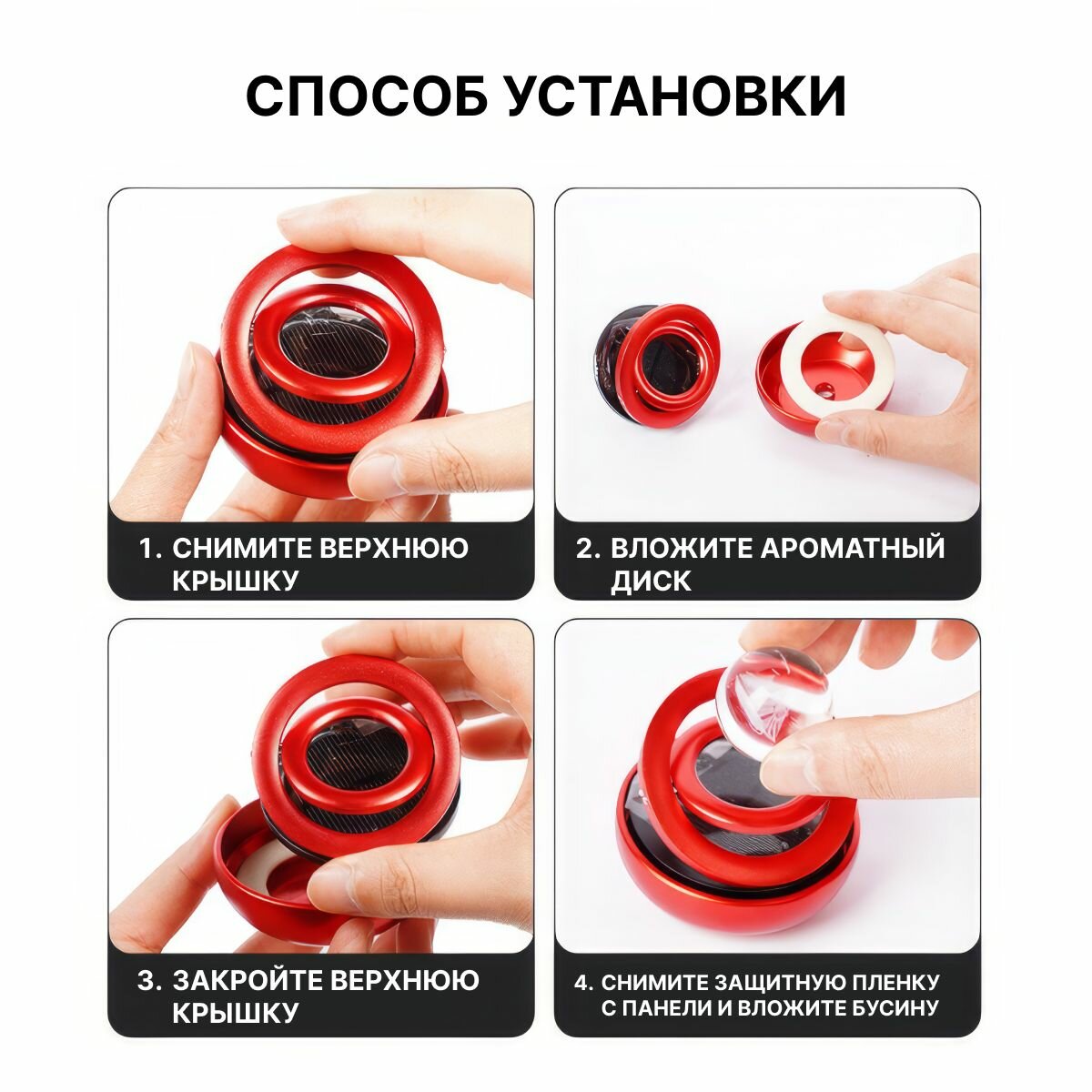 СПОСОБ УСТАНОВКИ

1. СНИМИТЕ ВЕРХНЮЮ КРЫШКУ

2. ВЛОЖИТЕ АРОМАТНЫЙ ДИСК

3. ЗАКРОЙТЕ ВЕРХНЮЮ КРЫШКУ

4. СНИМИТЕ ЗАЩИТНУЮ ПЛЕНКУ С ПАНЕЛИ И ВЛОЖИТЕ БУСИНУ