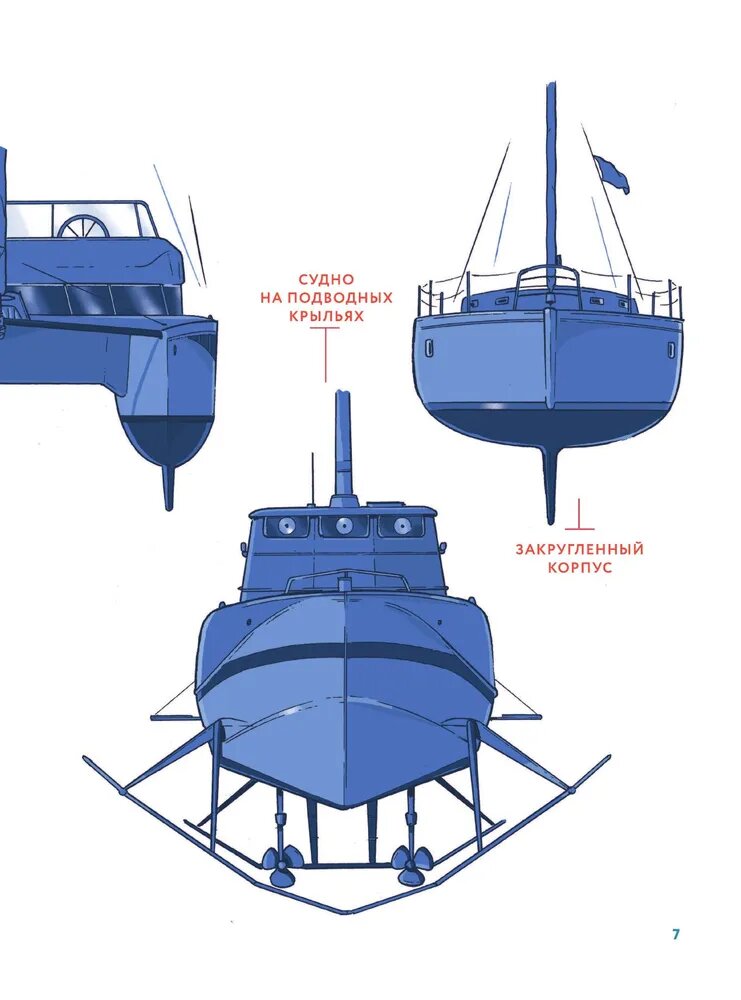 СУДНО НА ПОДВОДНЫХ КРЫЛЬЯХ

ЗАКРУГЛЕННЫЙ КОРПУС

7