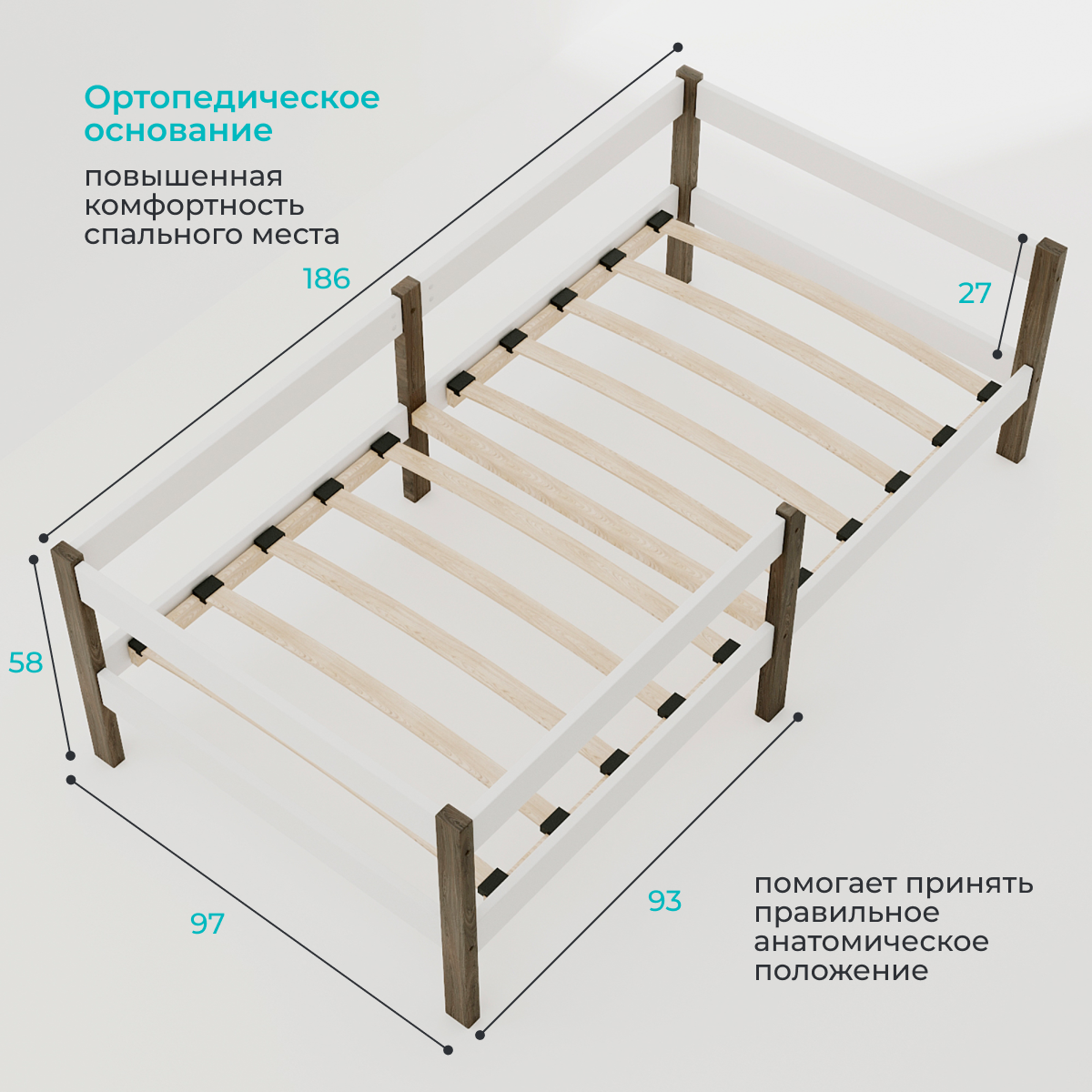 Ортопедическое основание

повышенная комфортность спального места

186

27

58

97

93

помогает принять правильное анатомическое положение