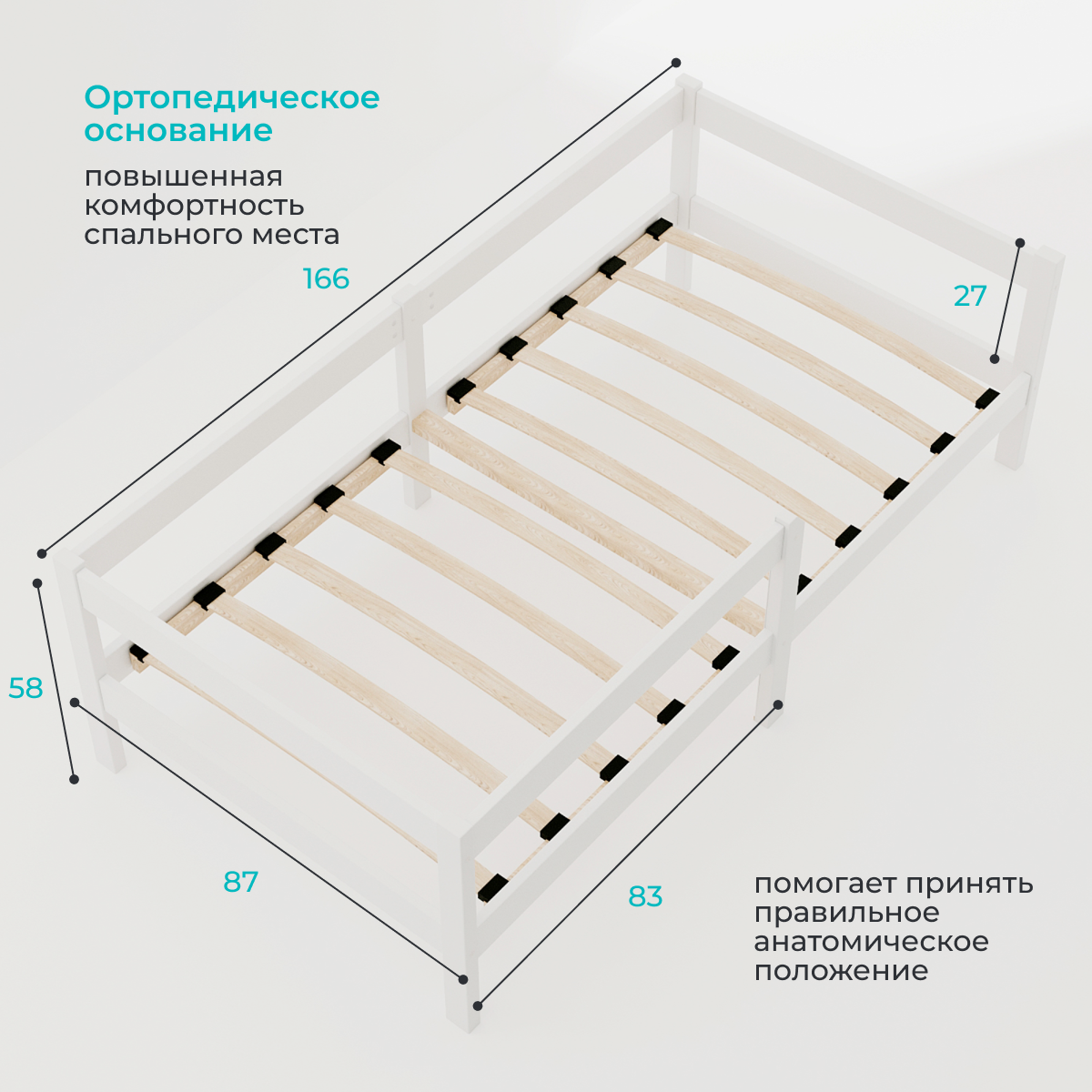 Ортопедическое основание

повышенная комфортность спального места

166

27

58

87

83

помогает принять правильное анатомическое положение