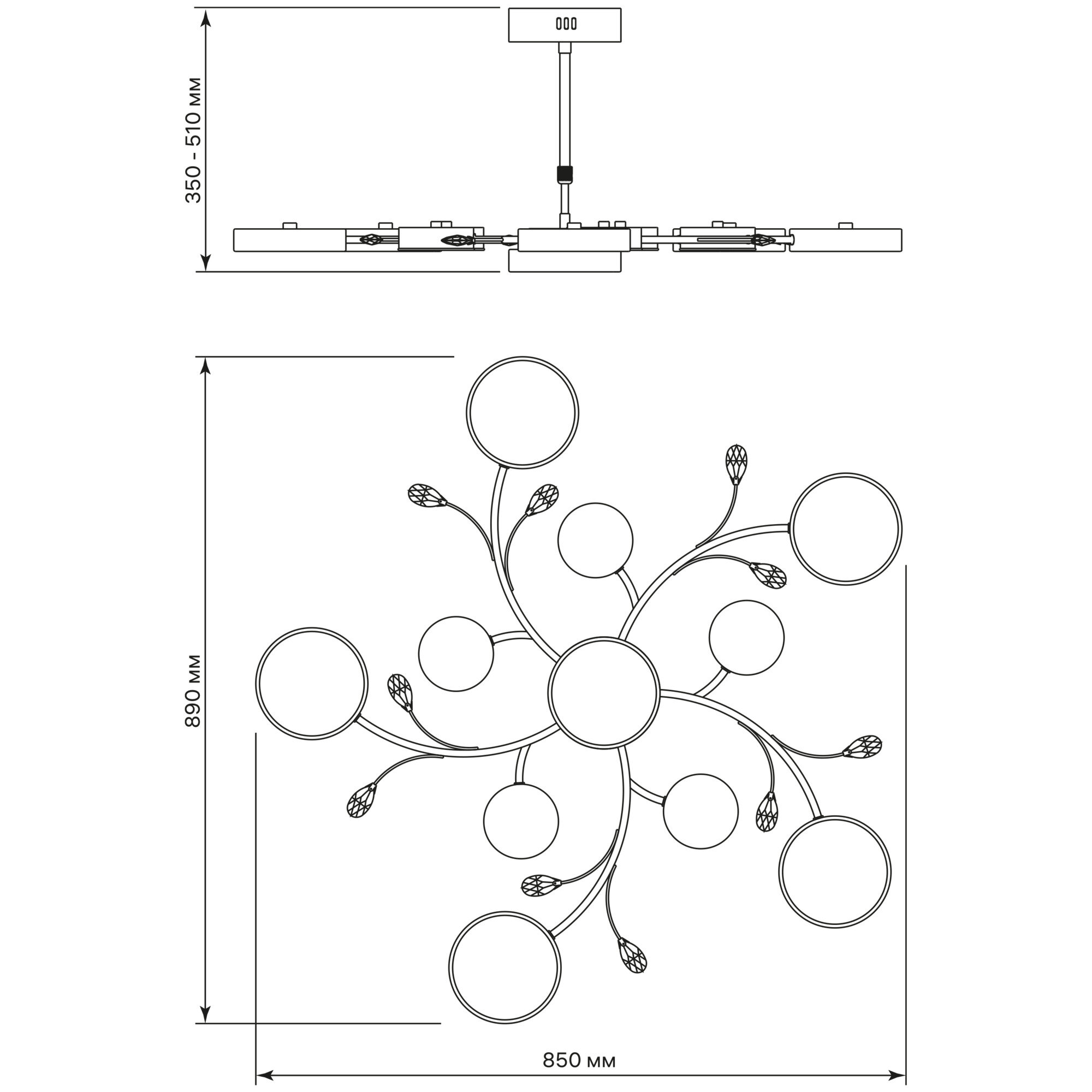 350 - 510 мм

890 мм

850 мм