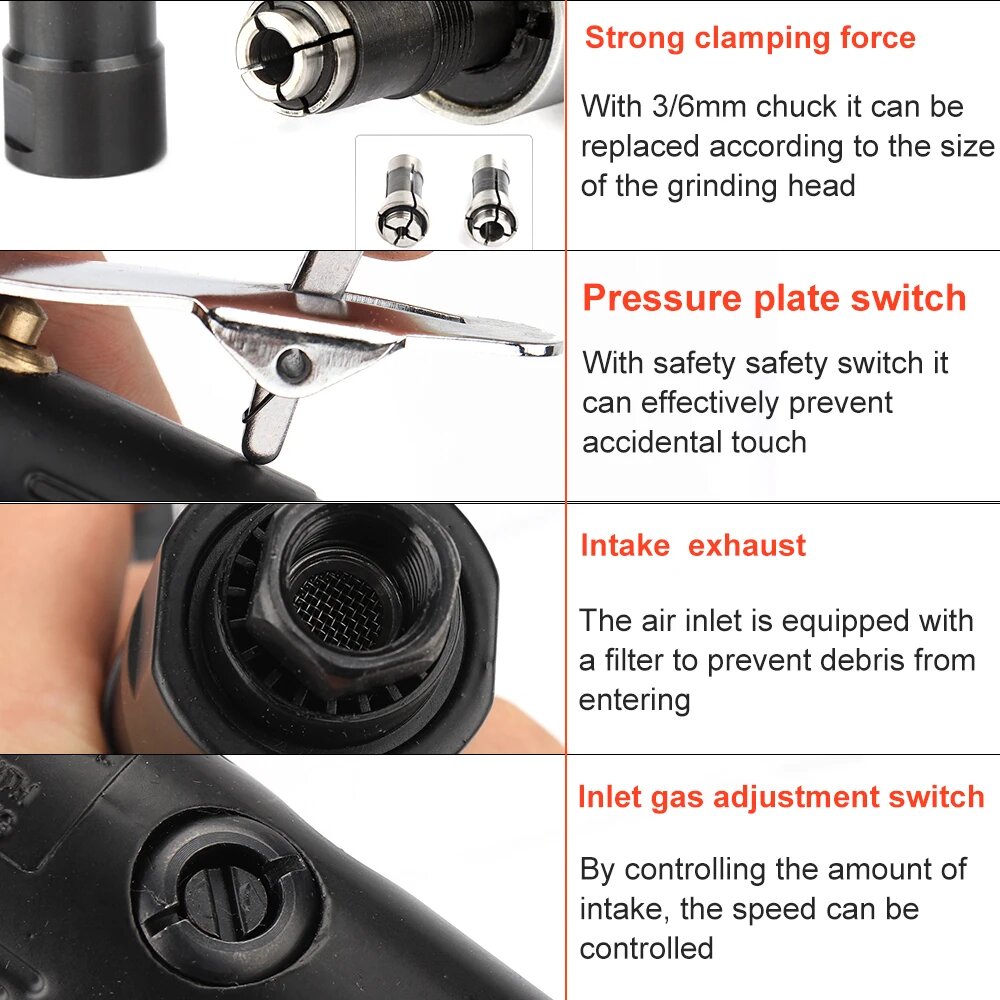 Strong clamping force

With 3/6mm chuck it can be replaced according to the size of the grinding head

Pressure plate switch

With safety safety switch it can effectively prevent accidental touch

Intake exhaust

The air inlet is equipped with a filter to prevent debris from entering

Inlet gas adjustment switch

By controlling the amount of intake, the speed can be controlled