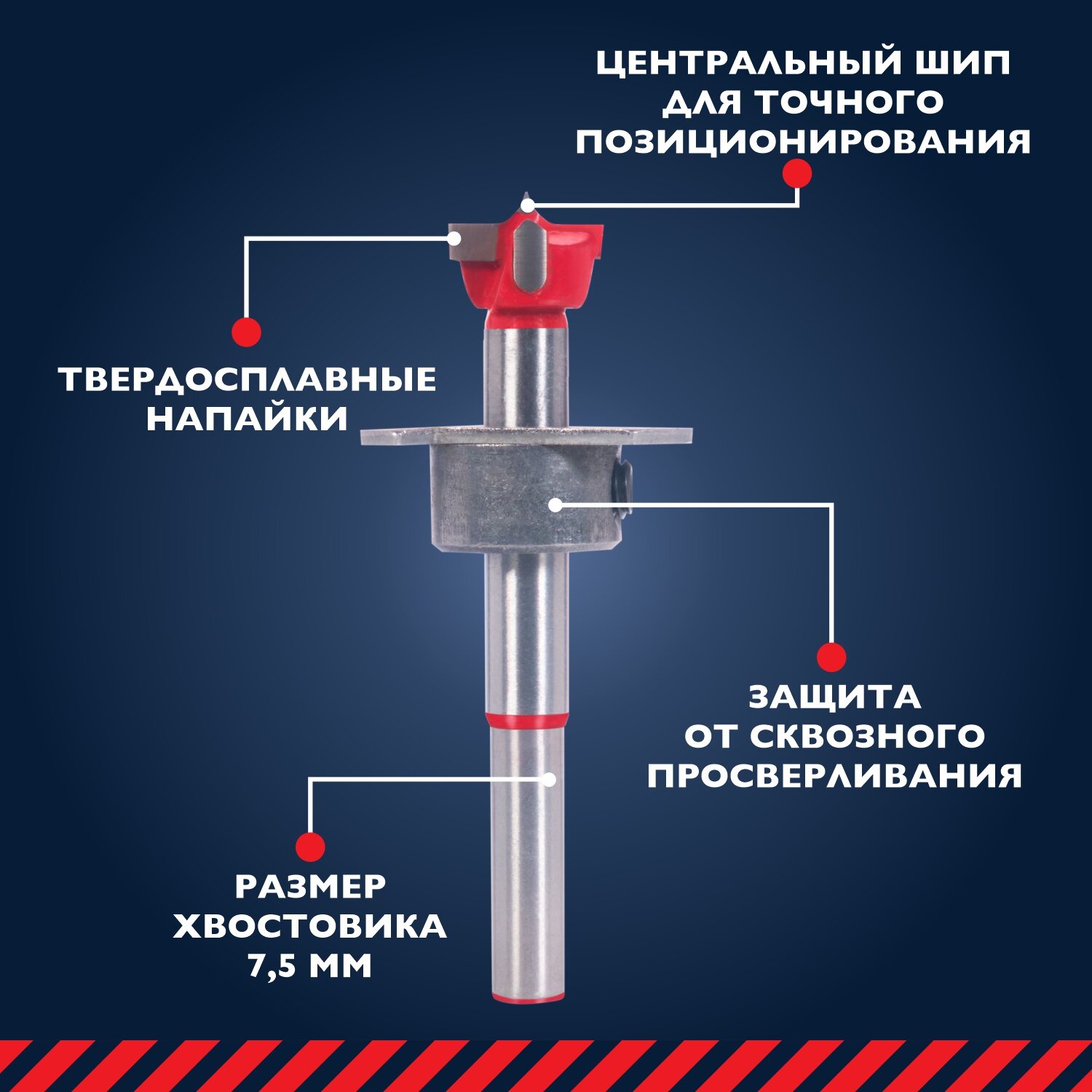 ЦЕНТРАЛЬНЫЙ ШИП ДЛЯ ТОЧНОГО ПОЗИЦИОНИРОВАНИЯ

ТВЕРДОСПЛАВНЫЕ НАПАЙКИ

ЗАЩИТА ОТ СКВОЗНОГО ПРОСВЕРЛИВАНИЯ

РАЗМЕР ХВОСТОВИКА 7,5 ММ