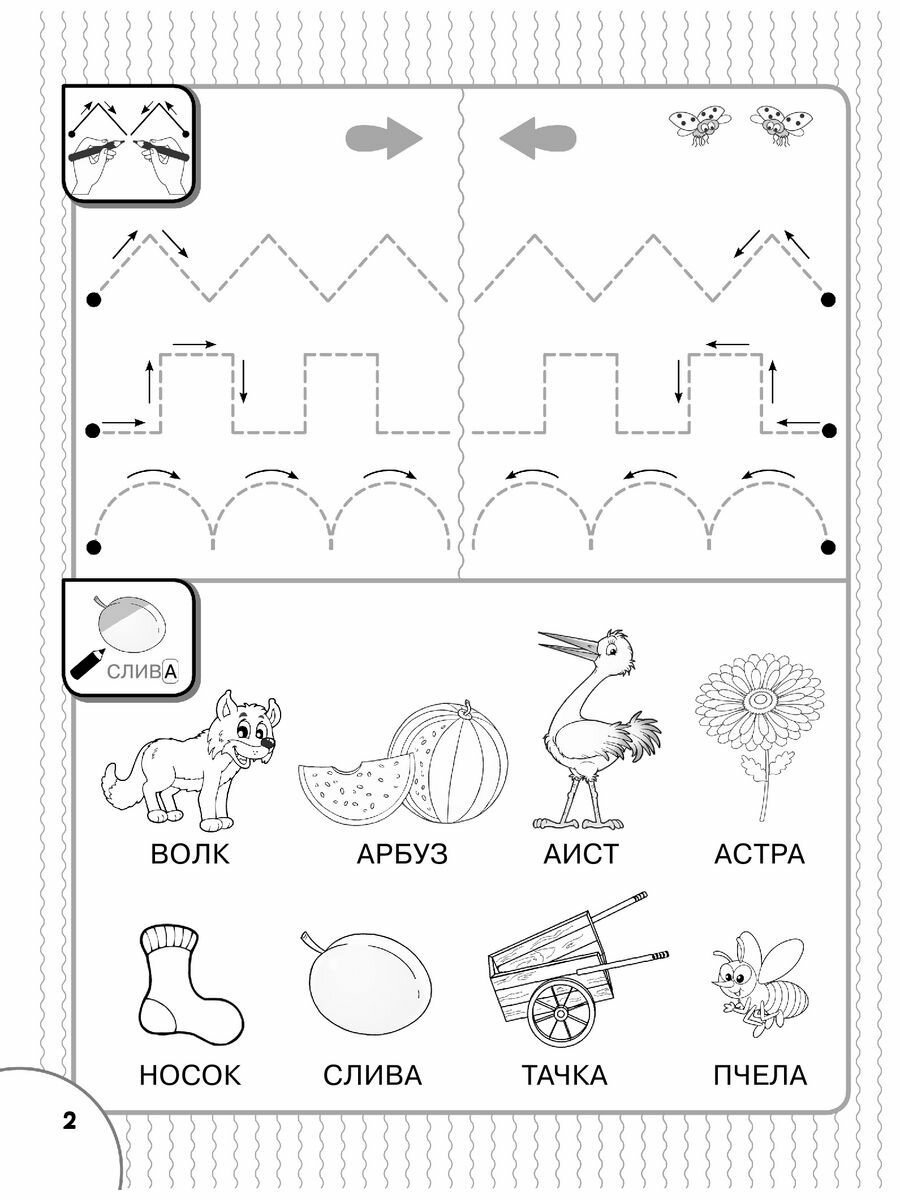 СЛИВА

ВОЛК

АРБУЗ

АИСТ

АСТРА

НОСОК

СЛИВА

ТАЧКА

ПЧЕЛА

2