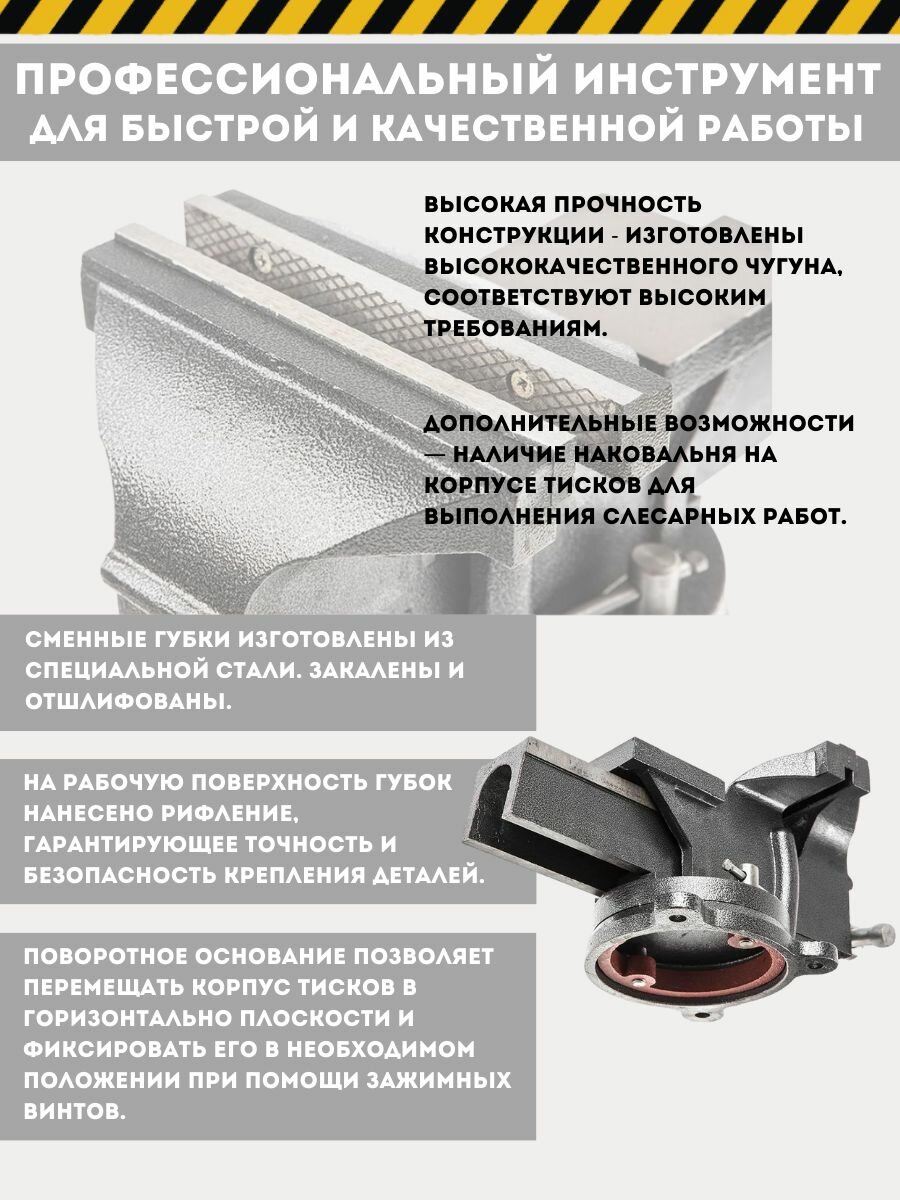 ПРОФЕССИОНАЛЬНЫЙ ИНСТРУМЕНТ ДЛЯ БЫСТРОЙ И КАЧЕСТВЕННОЙ РАБОТЫ

ВЫСОКАЯ ПРОЧНОСТЬ КОНСТРУКЦИИ - ИЗГОТОВЛЕНЫ ВЫСОКОКАЧЕСТВЕННОГО ЧУГУНА, СООТВЕТСТВУЮТ ВЫСОКИМ ТРЕБОВАНИЯМ.

ДОПОЛНИТЕЛЬНЫЕ ВОЗМОЖНОСТИ — НАЛИЧИЕ НАКОВАЛЬНЯ НА КОРПУСЕ ТИСКОВ ДЛЯ ВЫПОЛНЕНИЯ СЛЕСАРНЫХ РАБОТ.

СМЕННЫЕ ГУБКИ ИЗГОТОВЛЕНЫ ИЗ СПЕЦИАЛЬНОЙ СТАЛИ. ЗАКАЛЕНЫ И ОТШЛИФОВАНЫ.

НА РАБОЧУЮ ПОВЕРХНОСТЬ ГУБОК НАНЕСЕНО РИФЛЕНИЕ, ГАРАНТИРУЮЩЕЕ ТОЧНОСТЬ И БЕЗОПАСНОСТЬ КРЕПЛЕНИЯ ДЕТАЛЕЙ.

ПОВОРОТНОЕ ОСНОВАНИЕ ПОЗВОЛЯЕТ ПЕРЕМЕЩАТЬ КОРПУС ТИСКОВ В ГОРИЗОНТАЛЬНО ПЛОСКОСТИ И ФИКСИРОВАТЬ ЕГО В НЕОБХОДИМОМ ПОЛОЖЕНИИ ПРИ ПОМОЩИ ЗАЖИМНЫХ ВИНТОВ.