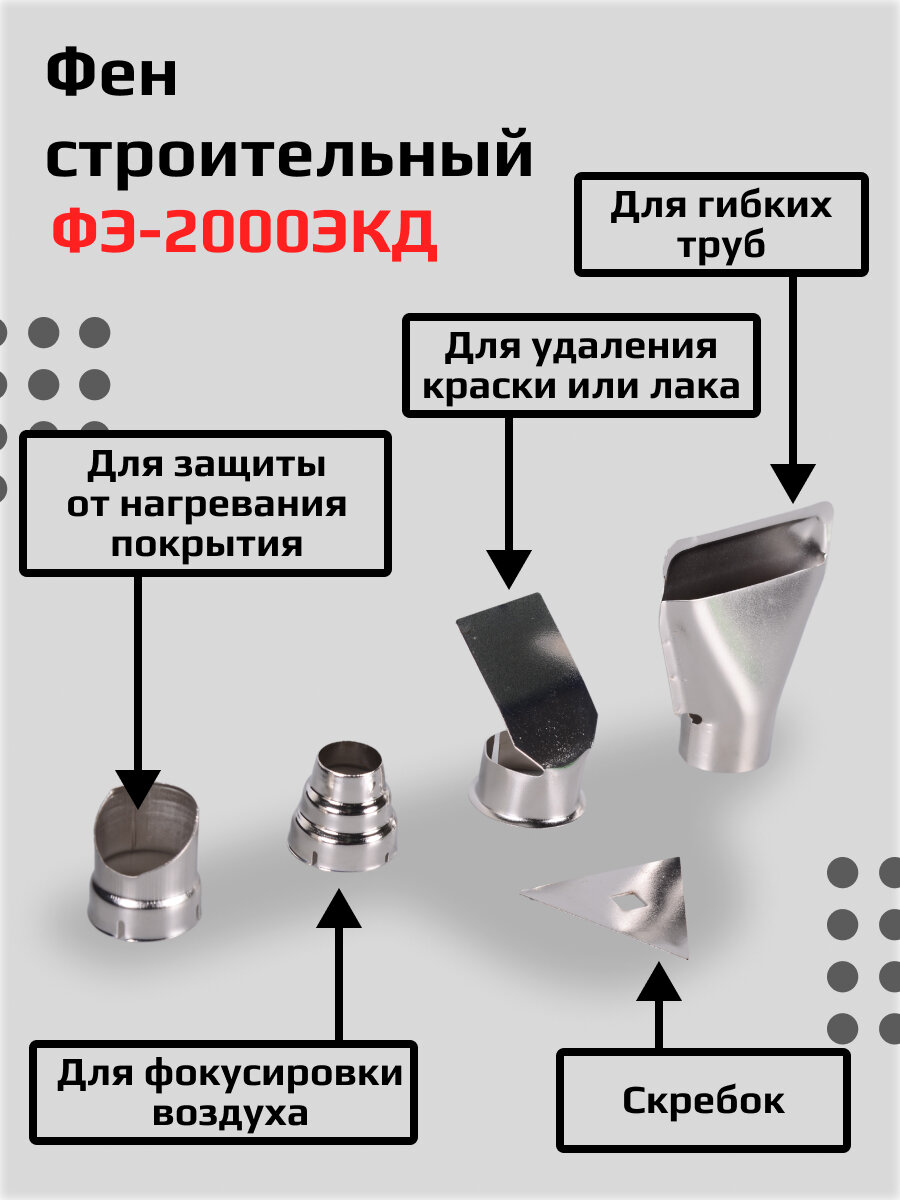 Фен строительный
ФЭ-2000ЭКД

Для гибких труб

Для удаления краски или лака

Для защиты от нагревания покрытия

Для фокусировки воздуха

Скребок