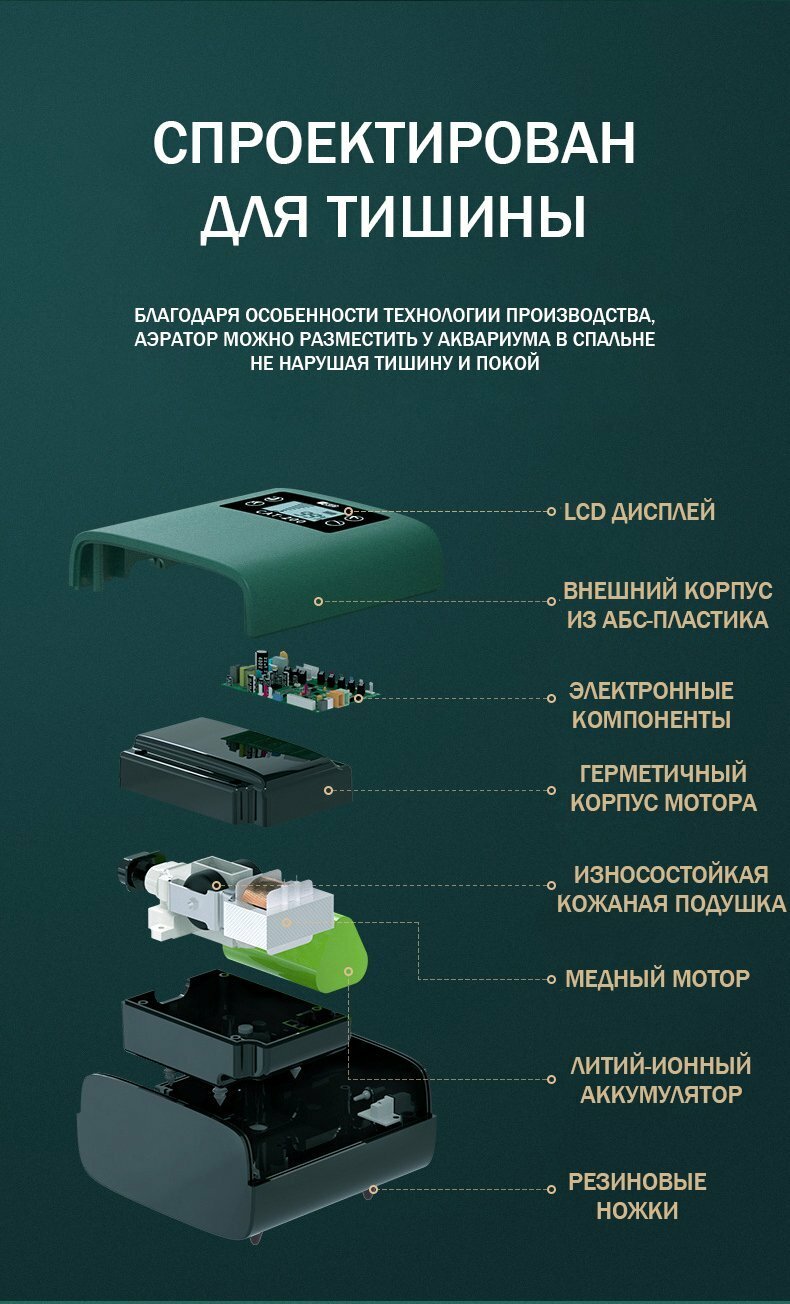 СПРОЕКТИРОВАН ДЛЯ ТИШИНЫ

БЛАГОДАРЯ ОСОБЕННОСТИ ТЕХНОЛОГИИ ПРОИЗВОДСТВА, АЭРАТОР МОЖНО РАЗМЕСТИТЬ У АКВАРИУМА В СПАЛЬНЕ НЕ НАРУШАЯ ТИШИНУ И ПОКОЙ

LCD ДИСПЛЕЙ

ВНЕШНИЙ КОРПУС ИЗ АБС-ПЛАСТИКА

ЭЛЕКТРОННЫЕ КОМПОНЕНТЫ

ГЕРМЕТИЧНЫЙ КОРПУС МОТОРА

ИЗНОСОСТОЙКАЯ КОЖАНАЯ ПОДУШКА

МЕДНЫЙ МОТОР

ЛИТИЙ-ИОННЫЙ АККУМУЛЯТОР

РЕЗИНОВЫЕ НОЖКИ