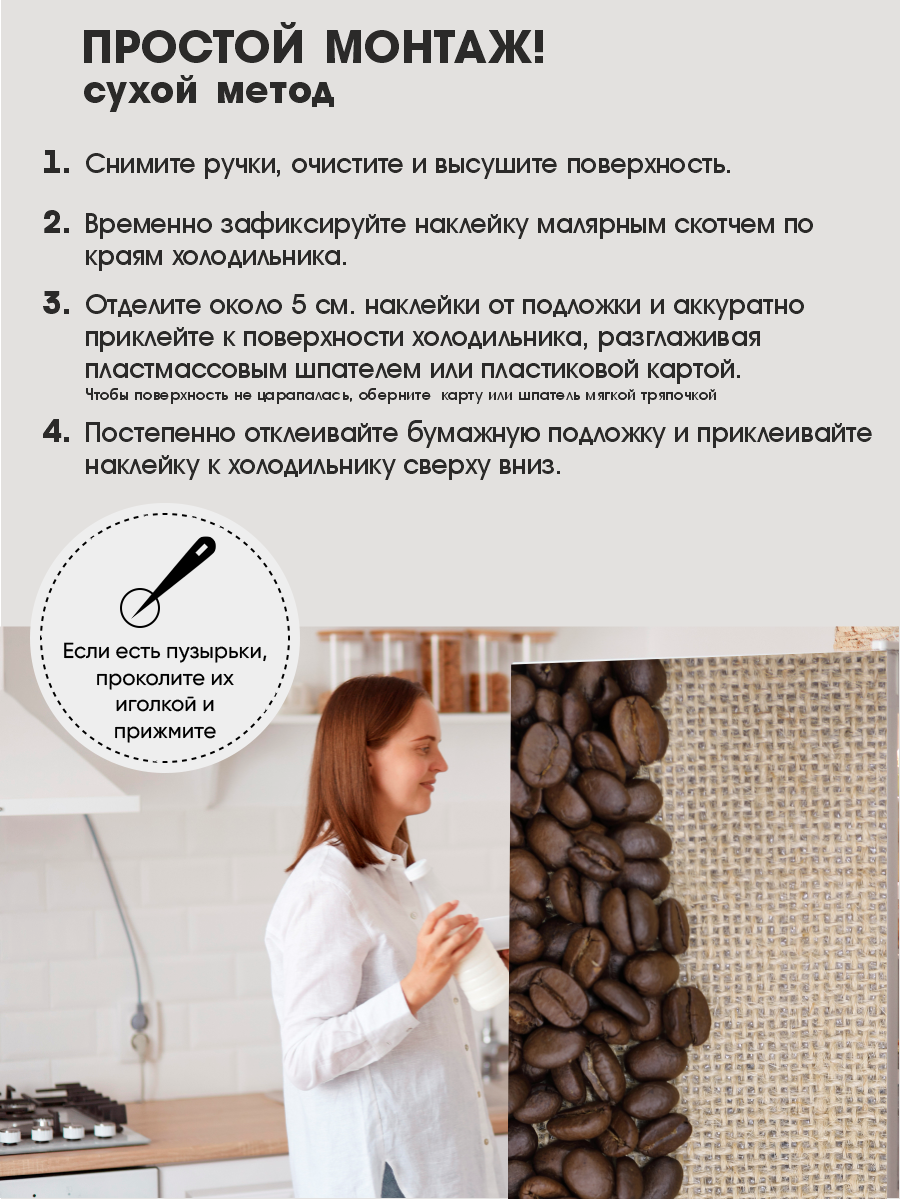 ПРОСТОЙ МОНТАЖ!
сухой метод

1. Снимите ручки, очистите и высушите поверхность.

2. Временно зафиксируйте наклейку малярным скотчем по краям холодильника.

3. Отделите около 5 см. наклейки от подложки и аккуратно приклейте к поверхности холодильника, разглаживая пластмассовым шпателем или пластиковой картой.
Чтобы поверхность не царапалась, оберните карту или шпатель мягкой тряпочкой

4. Постепенно отклеивайте бумажную подложку и приклеивайте наклейку к холодильнику сверху вниз.

Если есть пузырьки, проколите их иголкой и прижмите