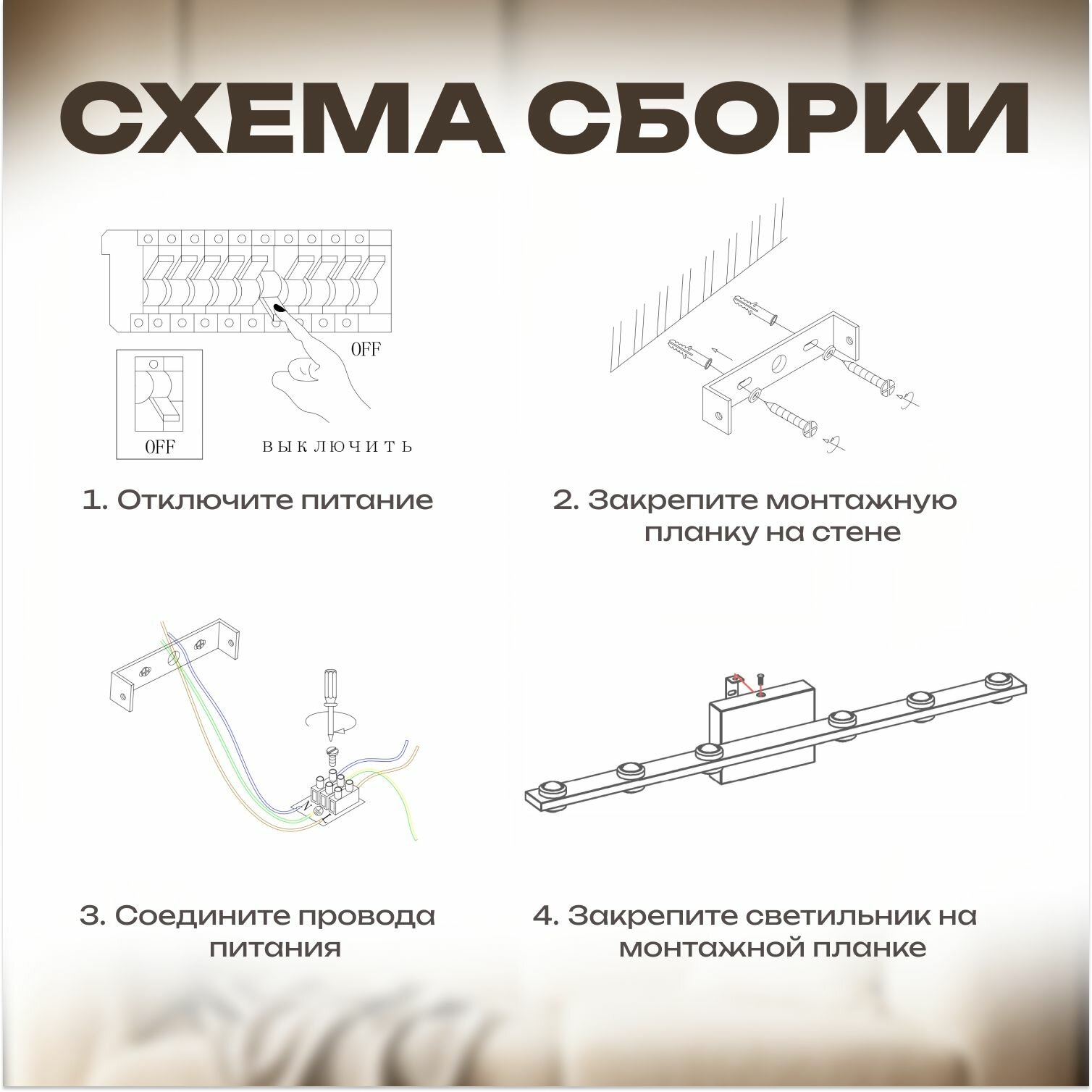 СХЕМА СБОРКИ

OFF

OFF

ВЫКЛЮЧИТЬ

1. Отключите питание

2. Закрепите монтажную планку на стене

N

L

3. Соедините провода питания

4. Закрепите светильник на монтажной планке