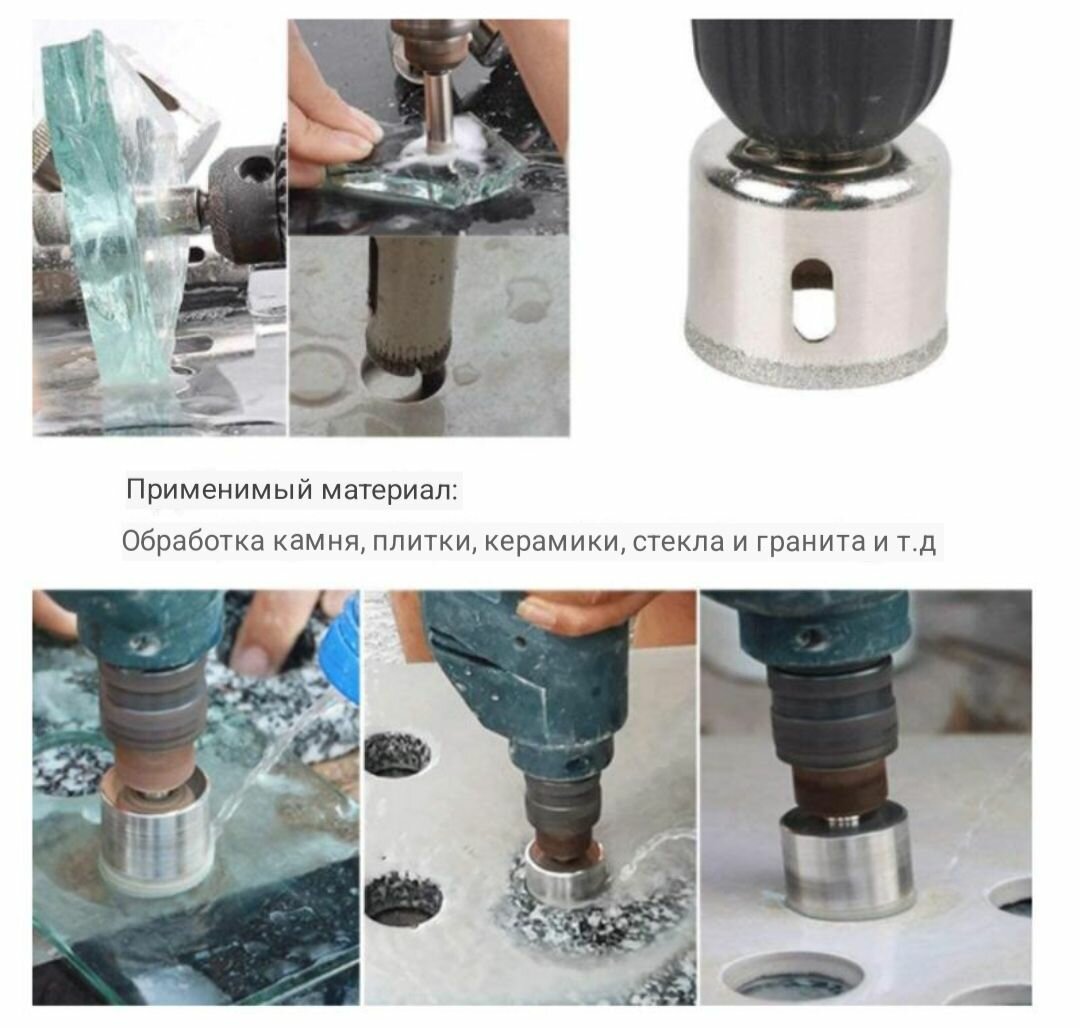 Применимый материал:

Обработка камня, плитки, керамики, стекла и гранита и т.д