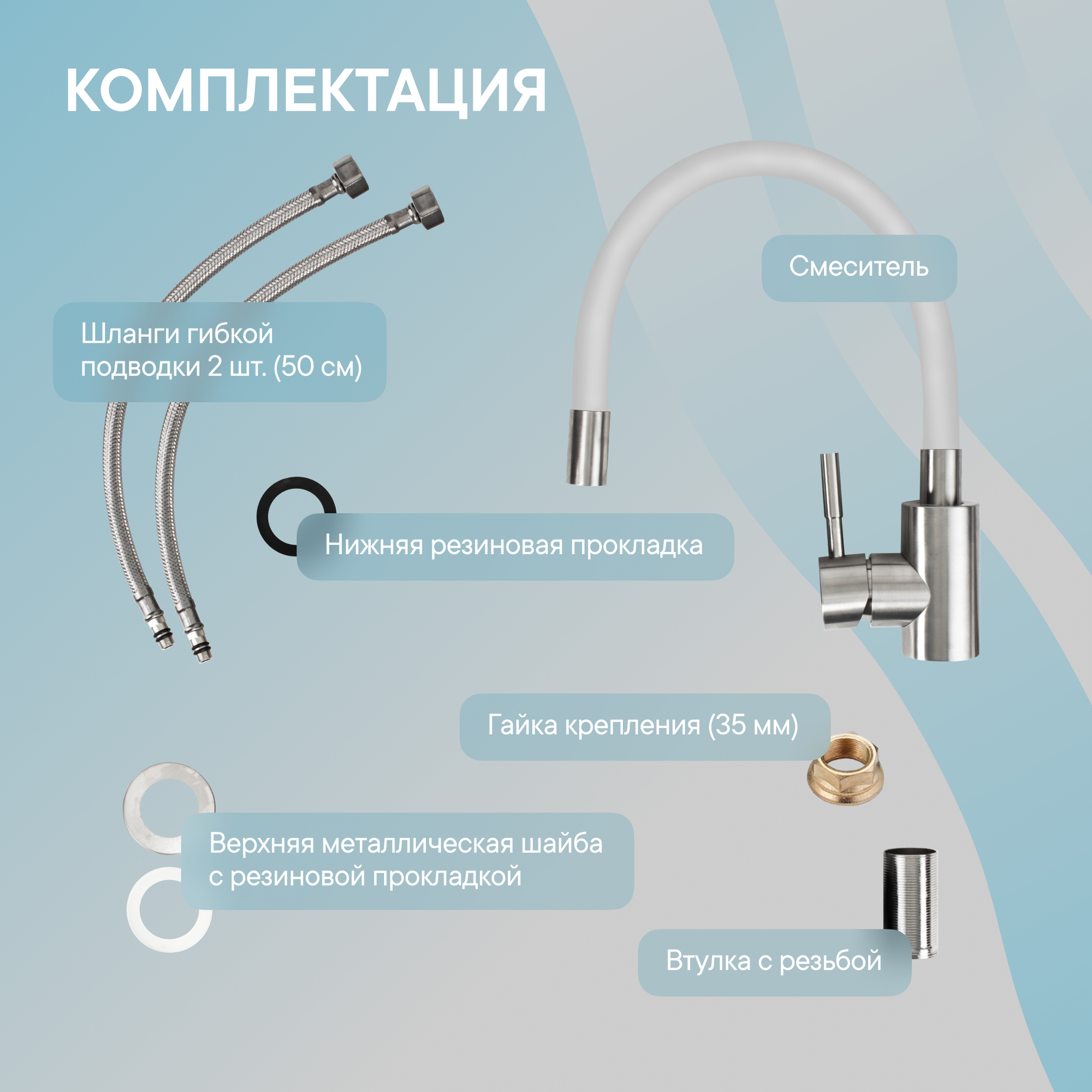 КОМПЛЕКТАЦИЯ

Смеситель

Шланги гибкой подводки 2 шт. (50 см)

Нижняя резиновая прокладка

Гайка крепления (35 мм)

Верхняя металлическая шайба с резиновой прокладкой

Втулка с резьбой