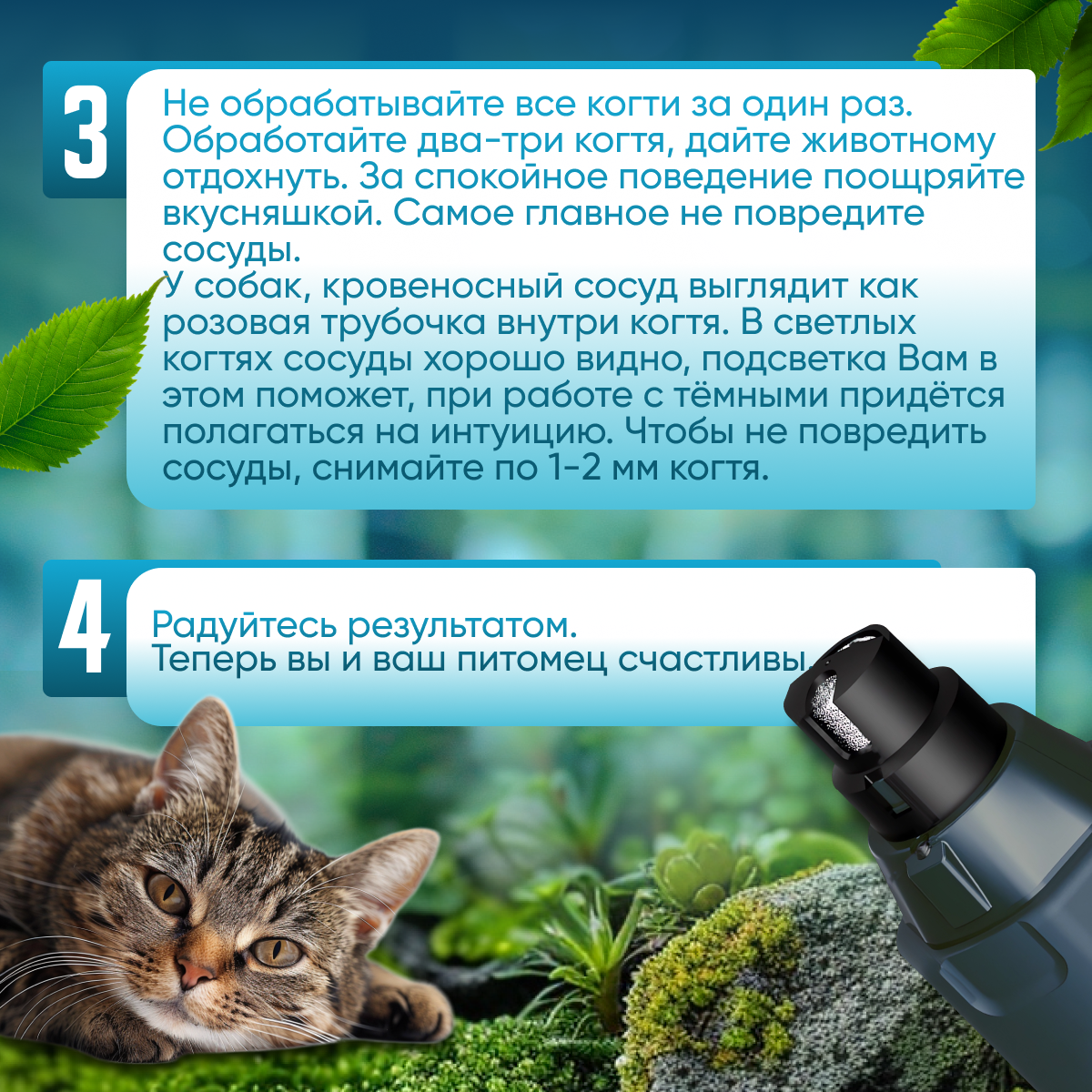 3

Не обрабатывайте все когти за один раз. Обработайте два-три когтя, дайте животному отдохнуть. За спокойное поведение поощряйте вкусняшкой. Самое главное не повредите сосуды.
У собак, кровеносный сосуд выглядит как розовая трубочка внутри когтя. В светлых когтях сосуды хорошо видно, подсветка Вам в этом поможет, при работе с тёмными придётся полагаться на интуицию. Чтобы не повредить сосуды, снимайте по 1-2 мм когтя.

4

Радуйтесь результатом.
Теперь вы и ваш питомец счастливы.