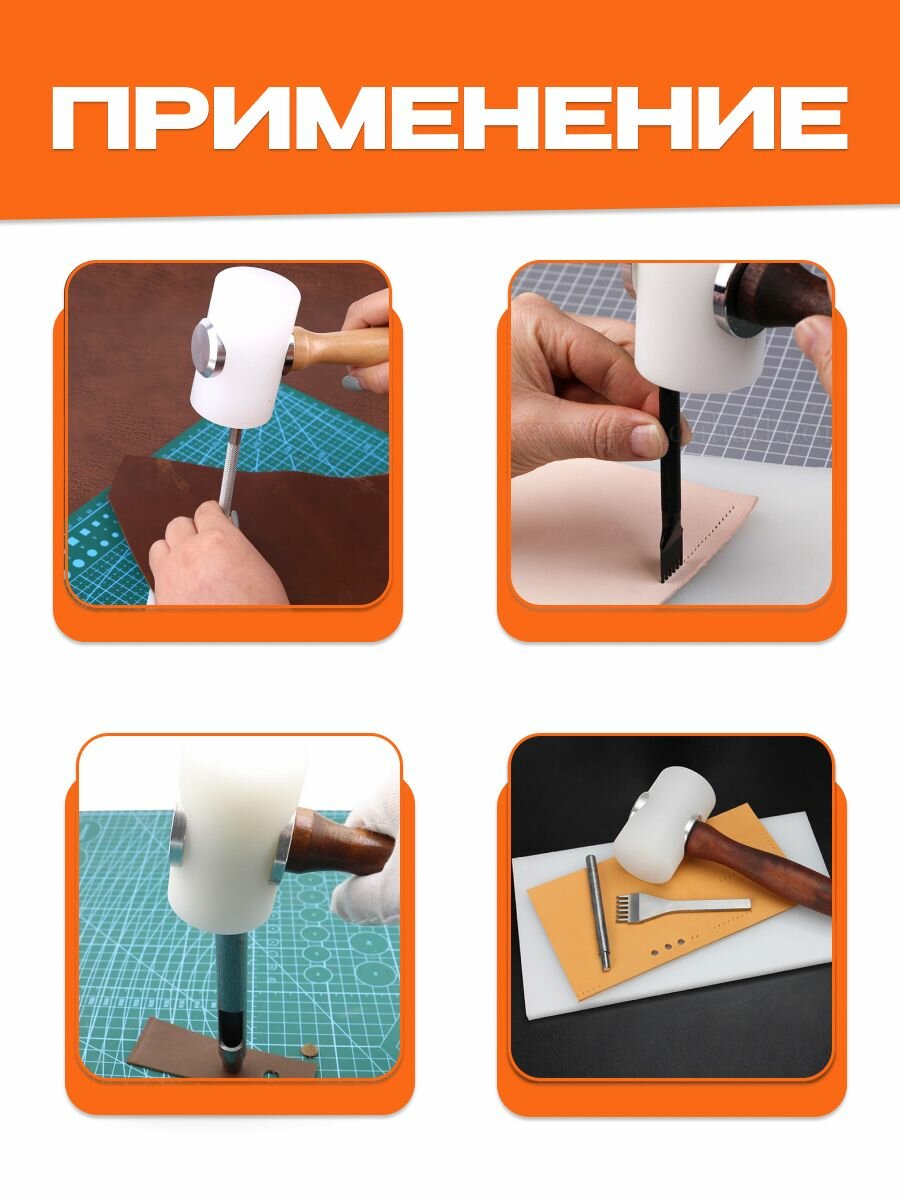 ПРИМЕНЕНИЕ