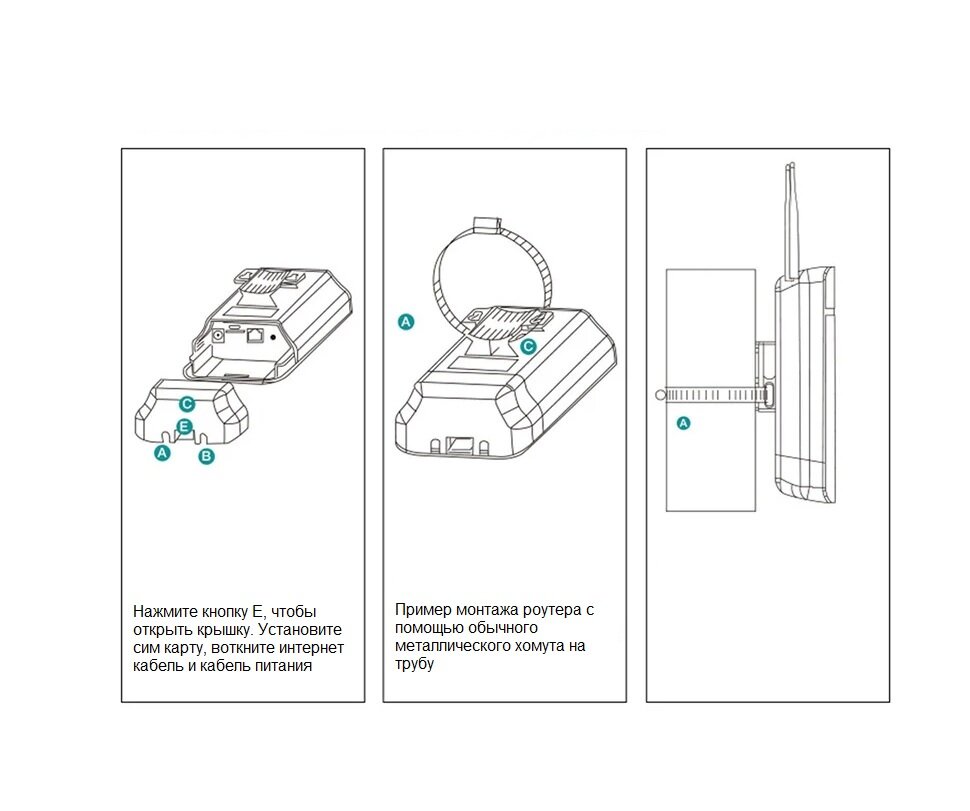 C
E
A
B

Нажмите кнопку E, чтобы открыть крышку. Установите сим карту, воткните интернет кабель и кабель питания

A
C

Пример монтажа роутера с помощью обычного металлического хомута на трубу

A