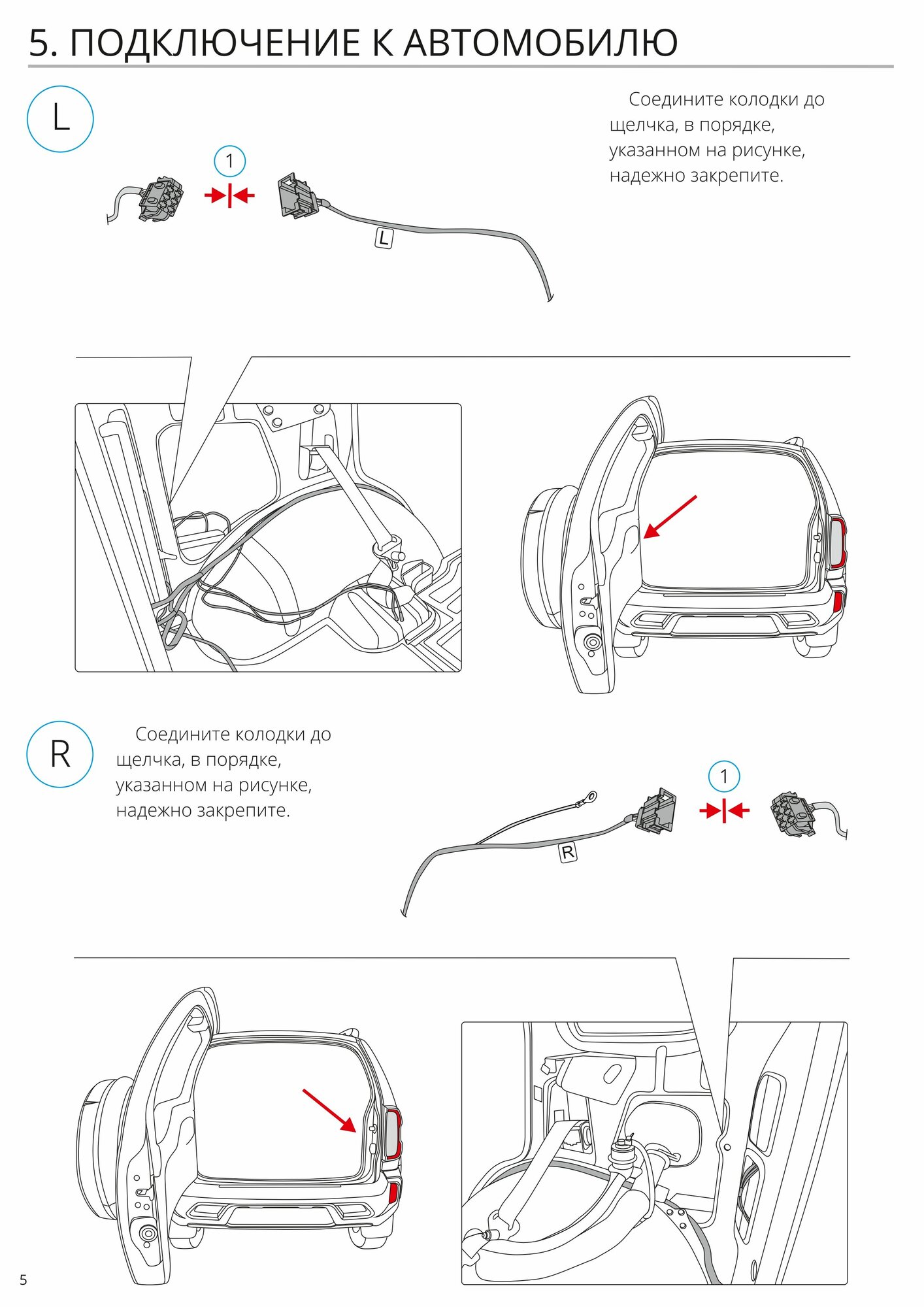 5. ПОДКЛЮЧЕНИЕ К АВТОМОБИЛЮ

L

1

L

Соедините колодки до щелчка, в порядке, указанном на рисунке, надежно закрепите.

R

Соедините колодки до щелчка, в порядке, указанном на рисунке, надежно закрепите.

1

R

5