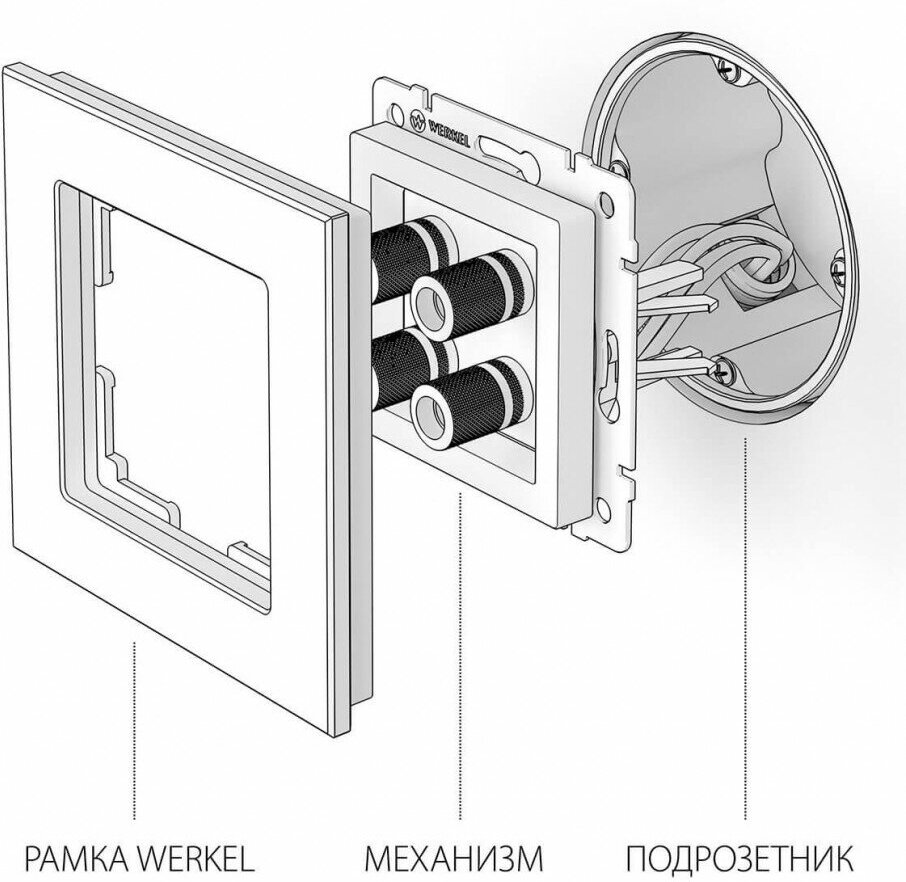 WERKEL

РАМКА WERKEL

МЕХАНИЗМ

ПОДРОЗЕТНИК