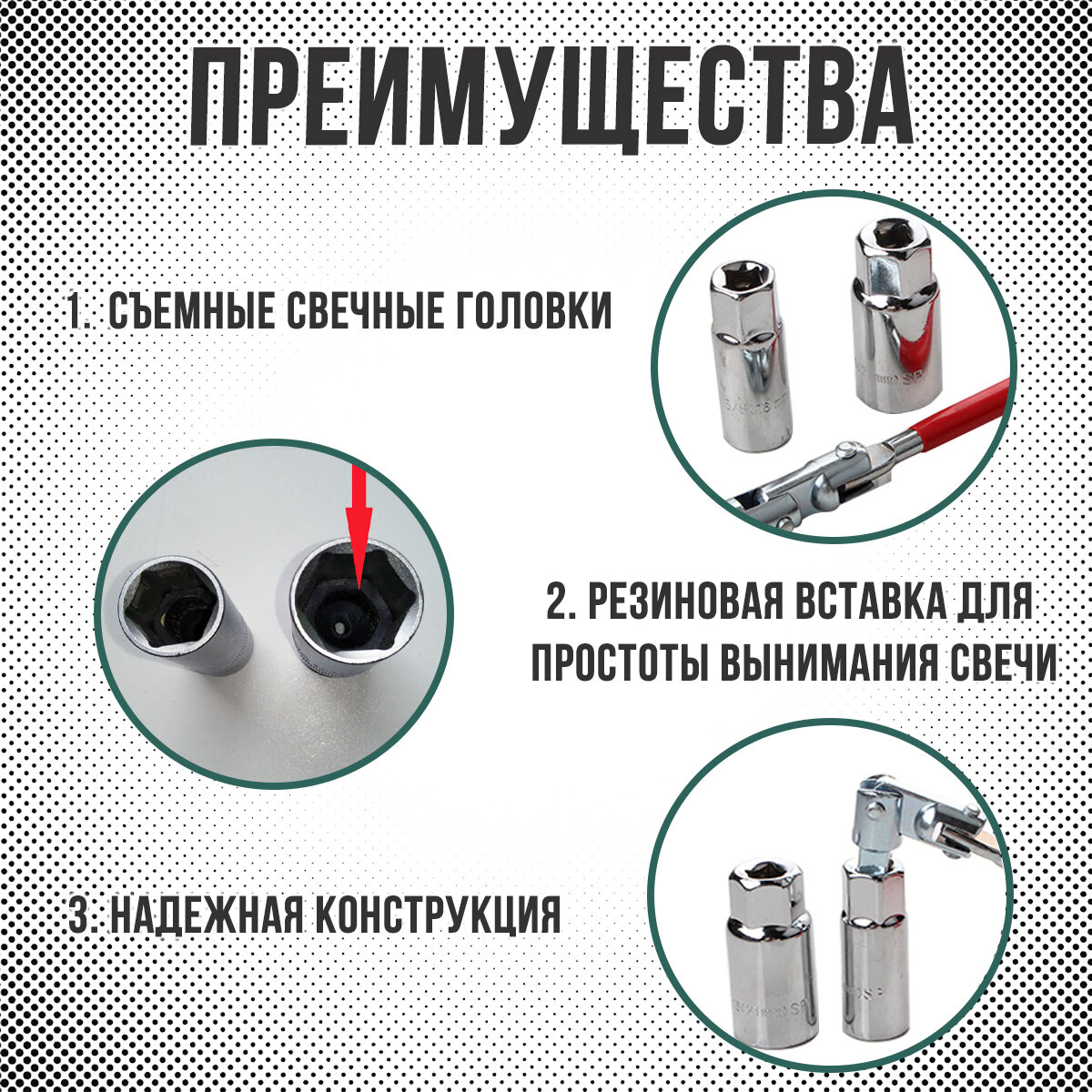 ПРЕИМУЩЕСТВА

1. СЪЕМНЫЕ СВЕЧНЫЕ ГОЛОВКИ

2. РЕЗИНОВАЯ ВСТАВКА ДЛЯ ПРОСТОТЫ ВЫНИМАНИЯ СВЕЧИ

3. НАДЕЖНАЯ КОНСТРУКЦИЯ