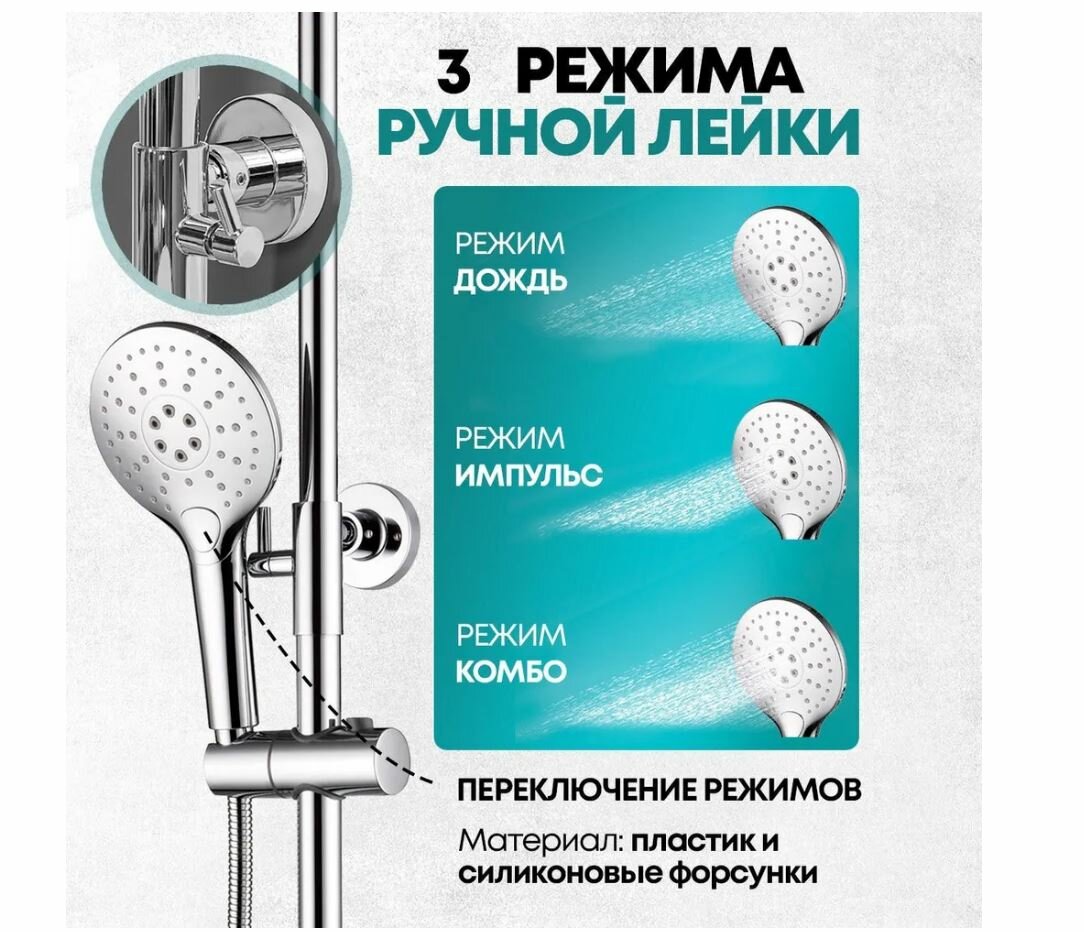 3 РЕЖИМА
РУЧНОЙ ЛЕЙКИ

РЕЖИМ
ДОЖДЬ

РЕЖИМ
ИМПУЛЬС

РЕЖИМ
КОМБО

ПЕРЕКЛЮЧЕНИЕ РЕЖИМОВ

Материал: пластик и силиконовые форсунки