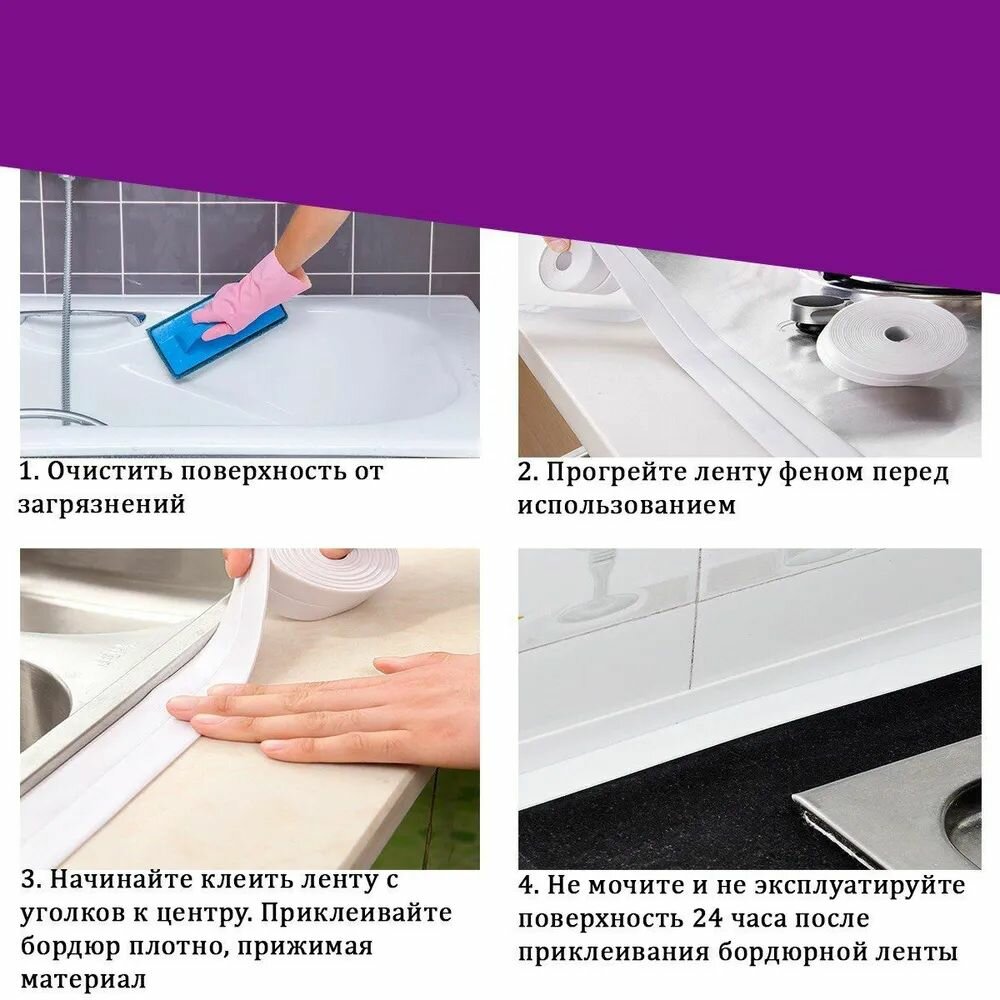 1. Очистить поверхность от загрязнений

2. Прогрейте ленту феном перед использованием

3. Начинайте клеить ленту с уголков к центру. Приклеивайте бордюр плотно, прижимая материал

4. Не мочите и не эксплуатируйте поверхность 24 часа после приклеивания бордюрной ленты