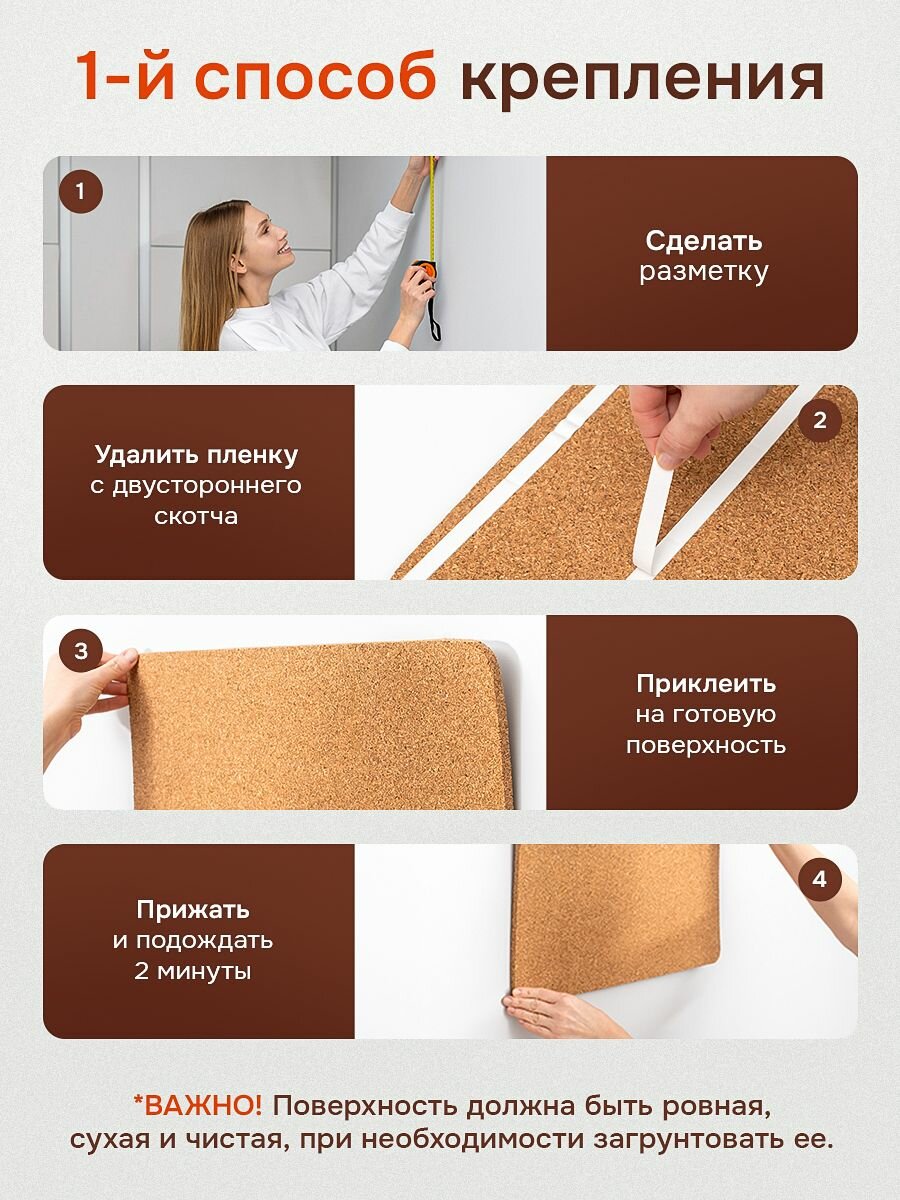 1-й способ крепления

1

Сделать разметку

Удалить пленку с двустороннего скотча

2

3

Приклеить на готовую поверхность

Прижать и подождать 2 минуты

4

*ВАЖНО! Поверхность должна быть ровная, сухая и чистая, при необходимости загрунтовать ее.