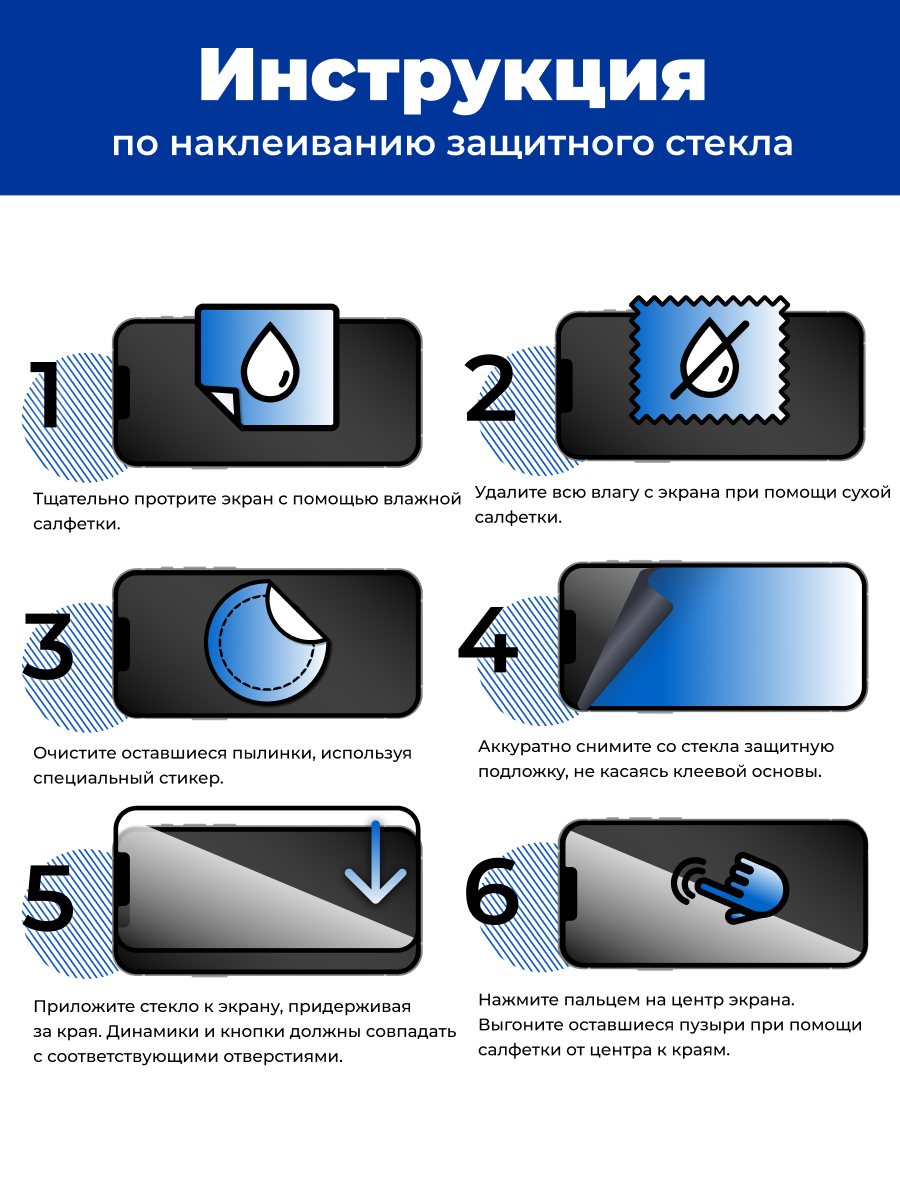 Инструкция
по наклеиванию защитного стекла

1
Тщательно протрите экран с помощью влажной салфетки.

2
Удалите всю влагу с экрана при помощи сухой салфетки.

3
Очистите оставшиеся пылинки, используя специальный стикер.

4
Аккуратно снимите со стекла защитную подложку, не касаясь клеевой основы.

5
Приложите стекло к экрану, придерживая за края. Динамики и кнопки должны совпадать с соответствующими отверстиями.

6
Нажмите пальцем на центр экрана. Выгоните оставшиеся пузыри при помощи салфетки от центра к краям.